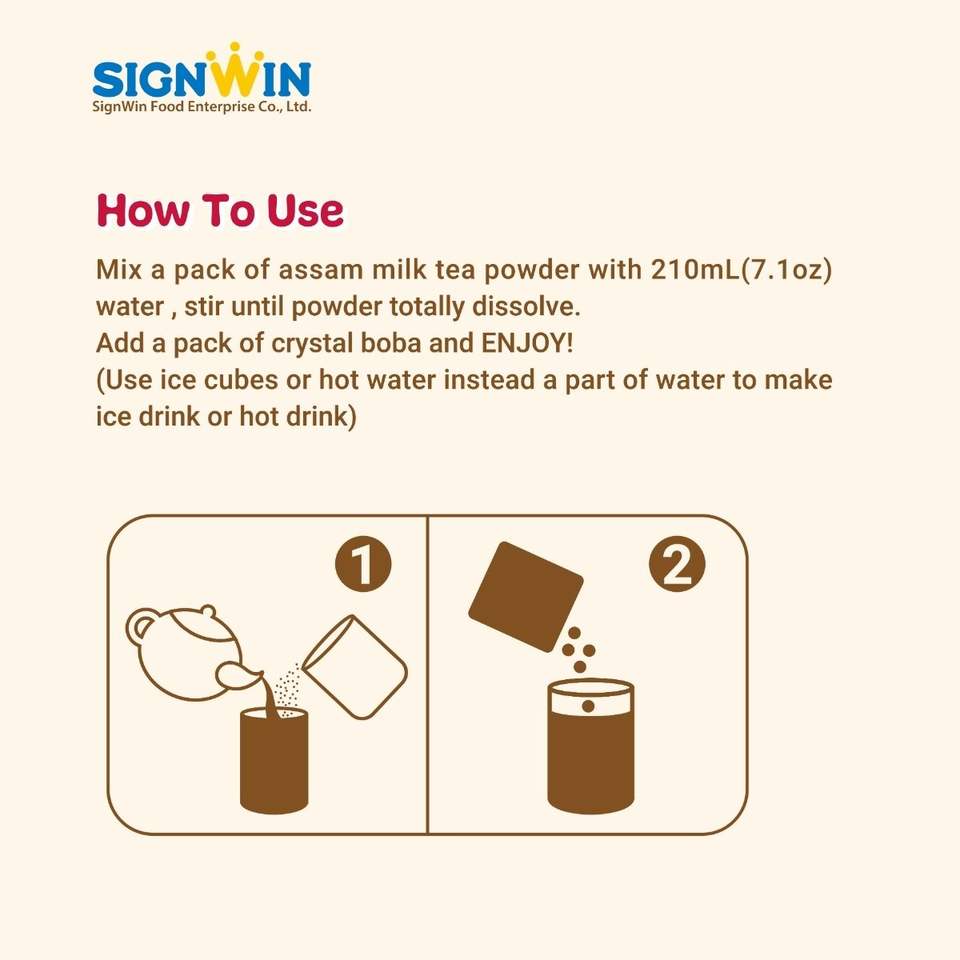 SIGNWIN
SignWin Food Enterprise Co., Ltd.

How To Use

Mix a pack of assam milk tea powder with 210mL(7.1oz) water , stir until powder totally dissolve.
Add a pack of crystal boba and ENJOY!
(Use ice cubes or hot water instead a part of water to make ice drink or hot drink)

1

2