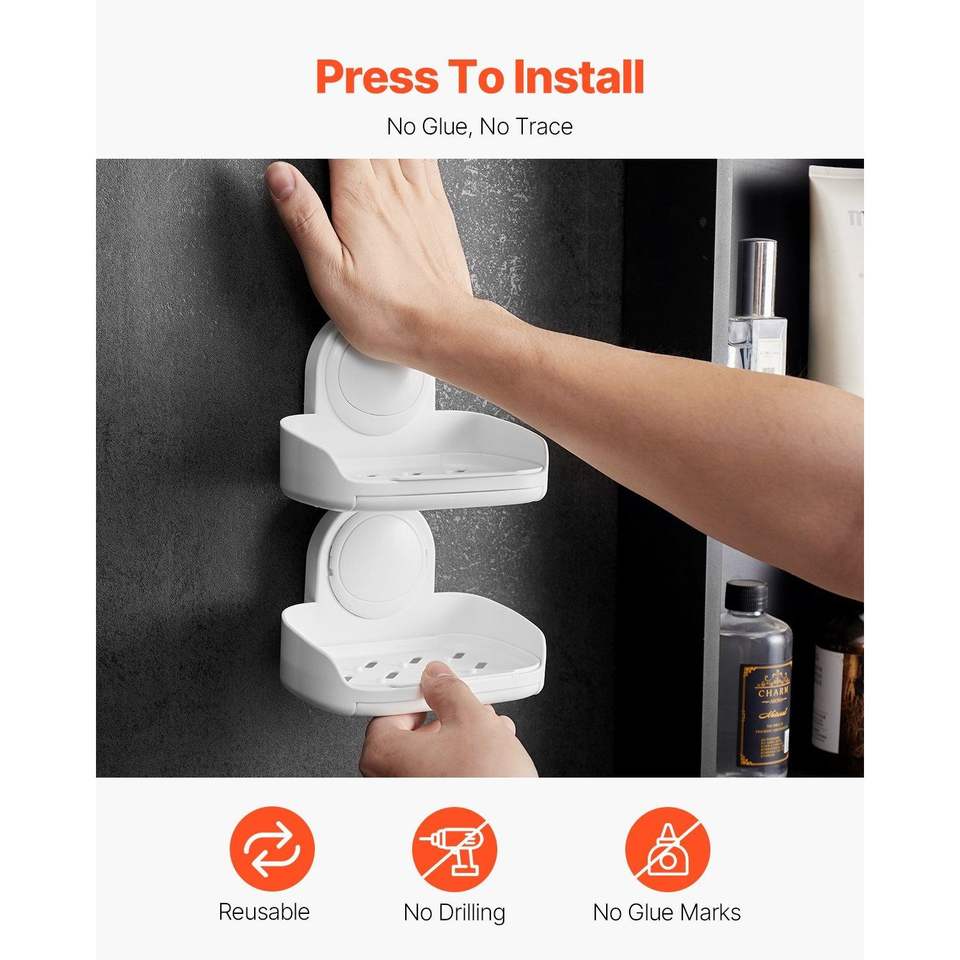 Press To Install
No Glue, No Trace

CHARM

Reusable
No Drilling
No Glue Marks