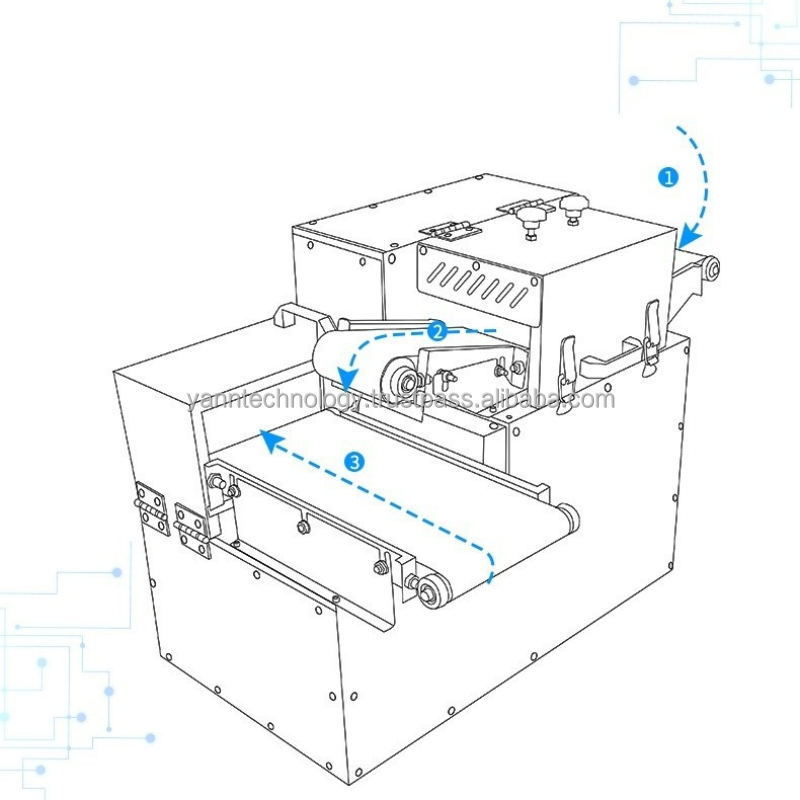 1
2
yanntechnology.trustpass.alibaba.com
3