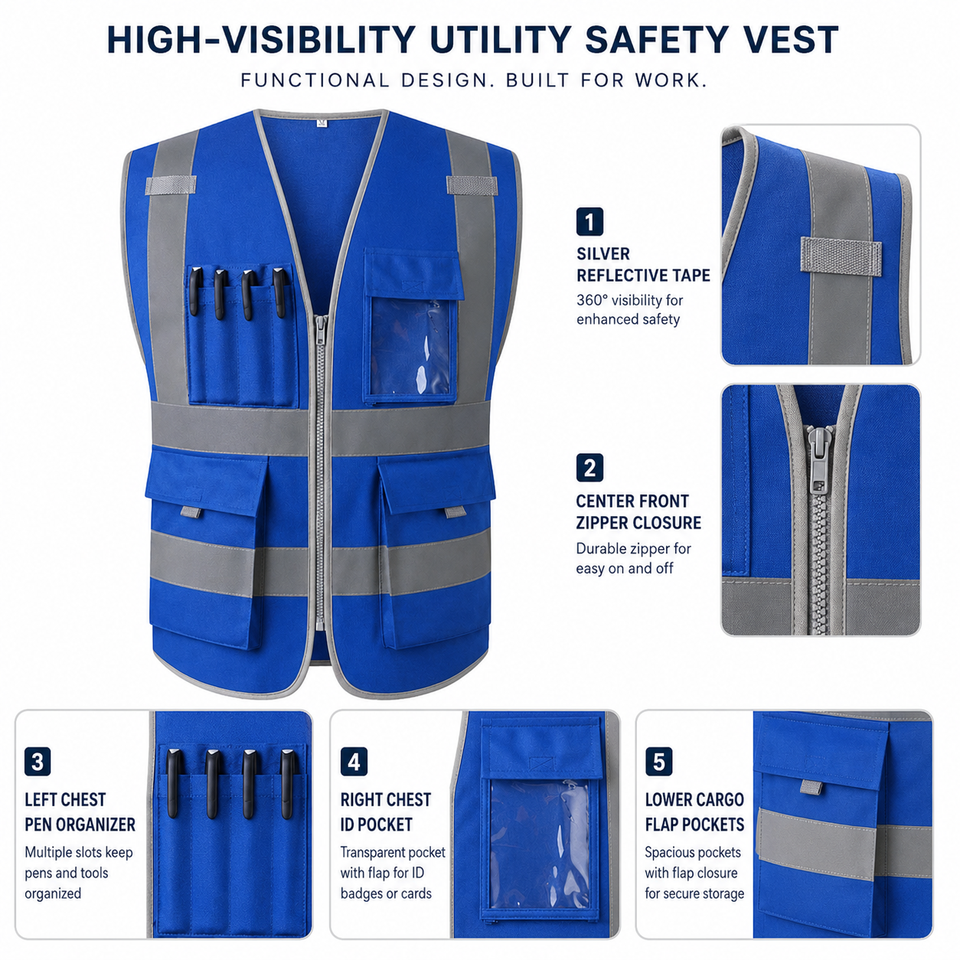 HIGH-VISIBILITY UTILITY SAFETY VEST

FUNCTIONAL DESIGN. BUILT FOR WORK.

1

SILVER REFLECTIVE TAPE

360° visibility for enhanced safety

2

CENTER FRONT ZIPPER CLOSURE

Durable zipper for easy on and off

3

LEFT CHEST PEN ORGANIZER

Multiple slots keep pens and tools organized

4

RIGHT CHEST ID POCKET

Transparent pocket with flap for ID badges or cards

5

LOWER CARGO FLAP POCKETS

Spacious pockets with flap closure for secure storage