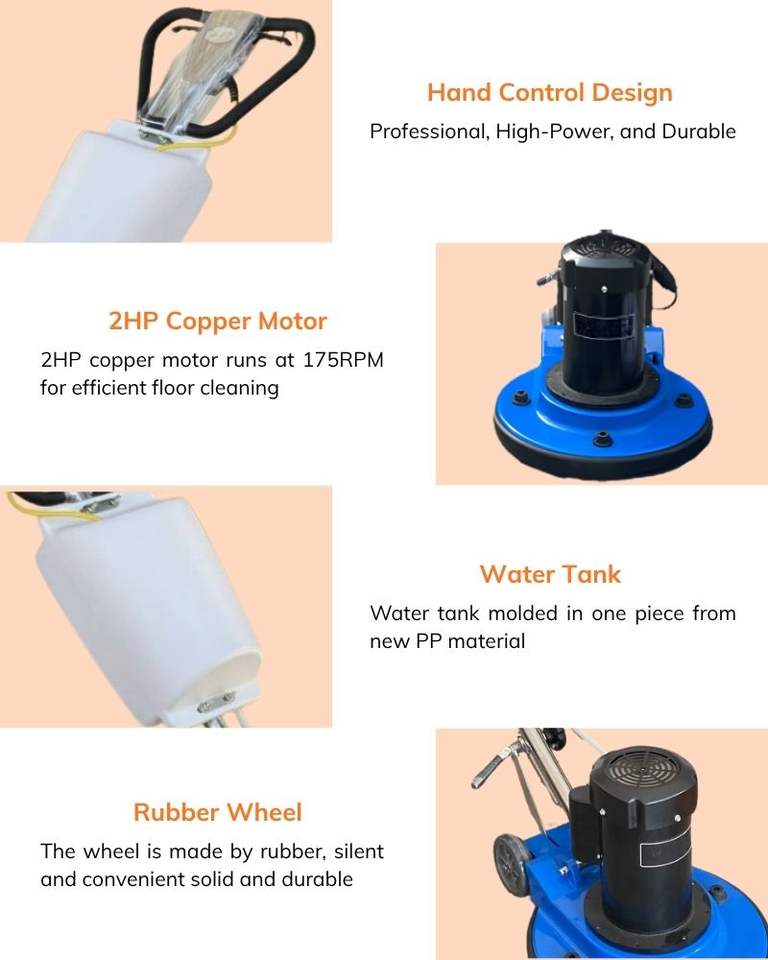 Hand Control Design
Professional, High-Power, and Durable

2HP Copper Motor
2HP copper motor runs at 175RPM for efficient floor cleaning

Water Tank
Water tank molded in one piece from new PP material

Rubber Wheel
The wheel is made by rubber, silent and convenient solid and durable