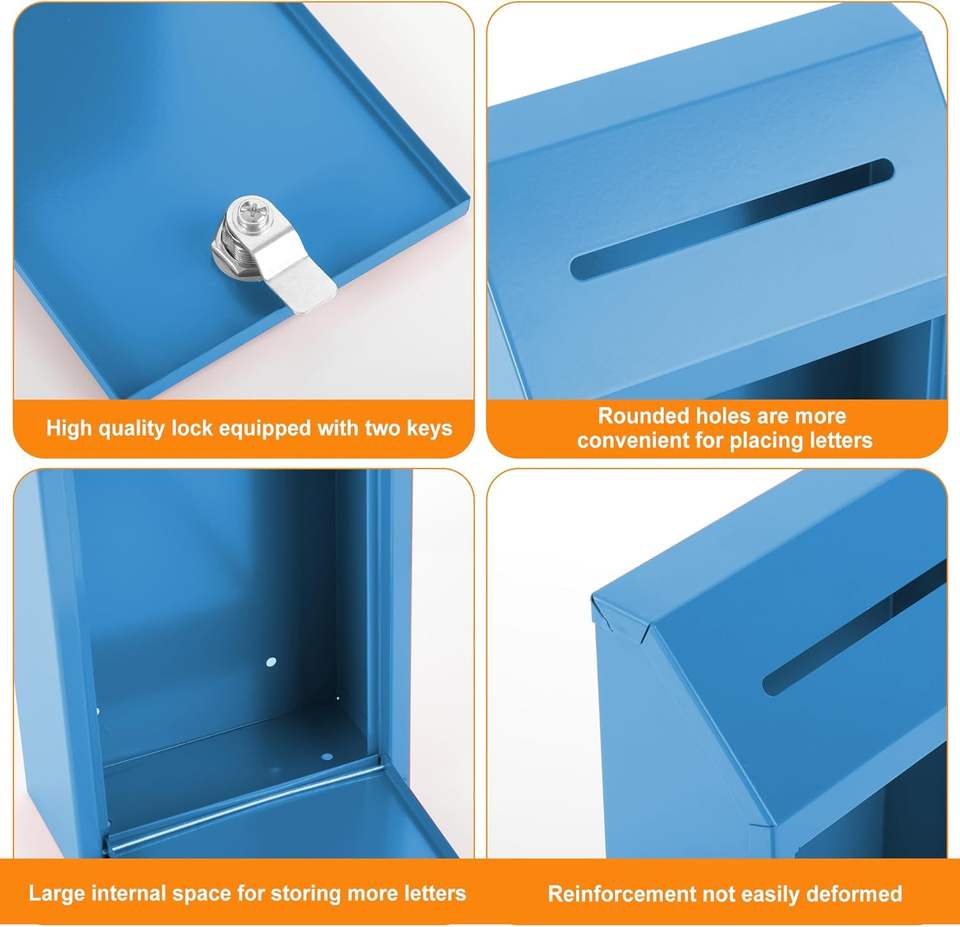 High quality lock equipped with two keys

Rounded holes are more convenient for placing letters

Large internal space for storing more letters

Reinforcement not easily deformed