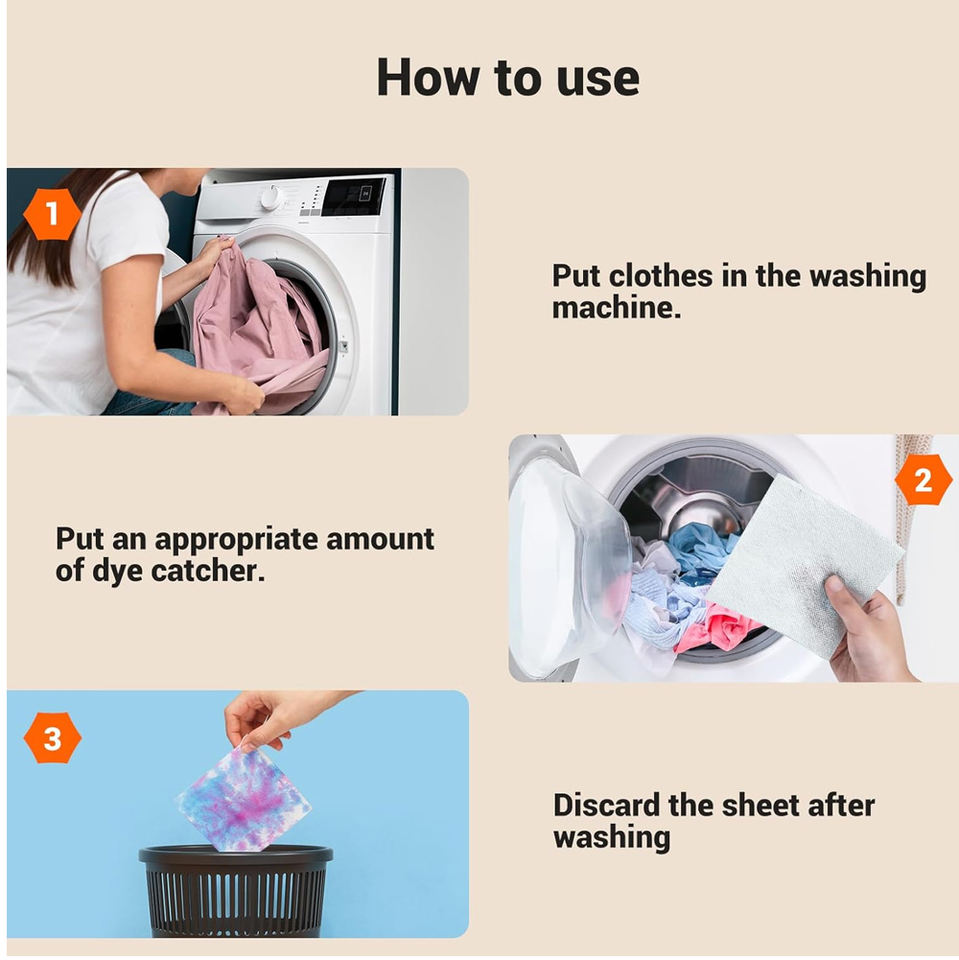 How to use

1

Put clothes in the washing machine.

2

Put an appropriate amount of dye catcher.

3

Discard the sheet after washing