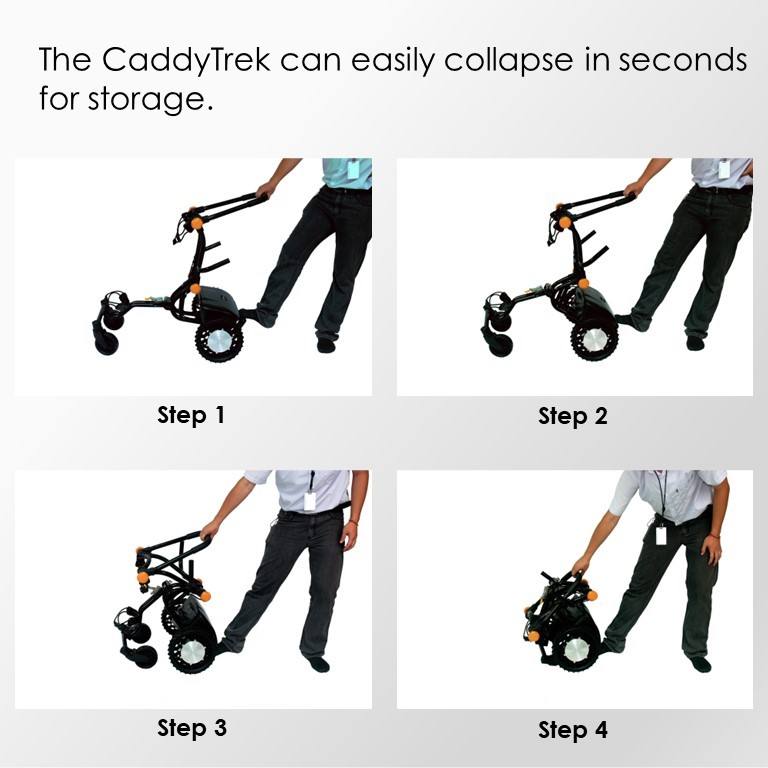 The CaddyTrek can easily collapse in seconds for storage.

Step 1

Step 2

Step 3

Step 4