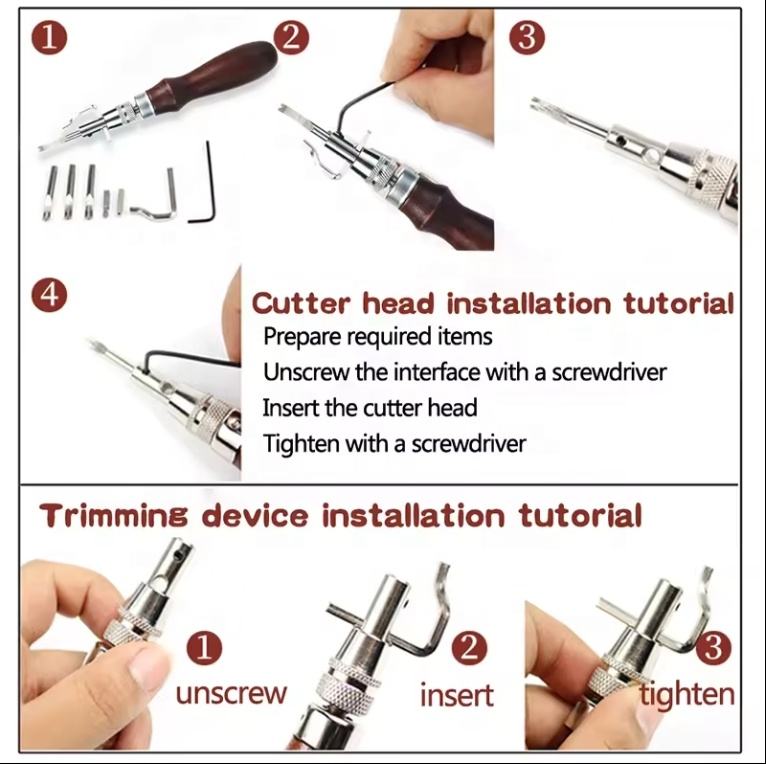 1

2

3

4

Cutter head installation tutorial

Prepare required items

Unscrew the interface with a screwdriver

Insert the cutter head

Tighten with a screwdriver

Trimming device installation tutorial

1 unscrew

2 insert

3 tighten