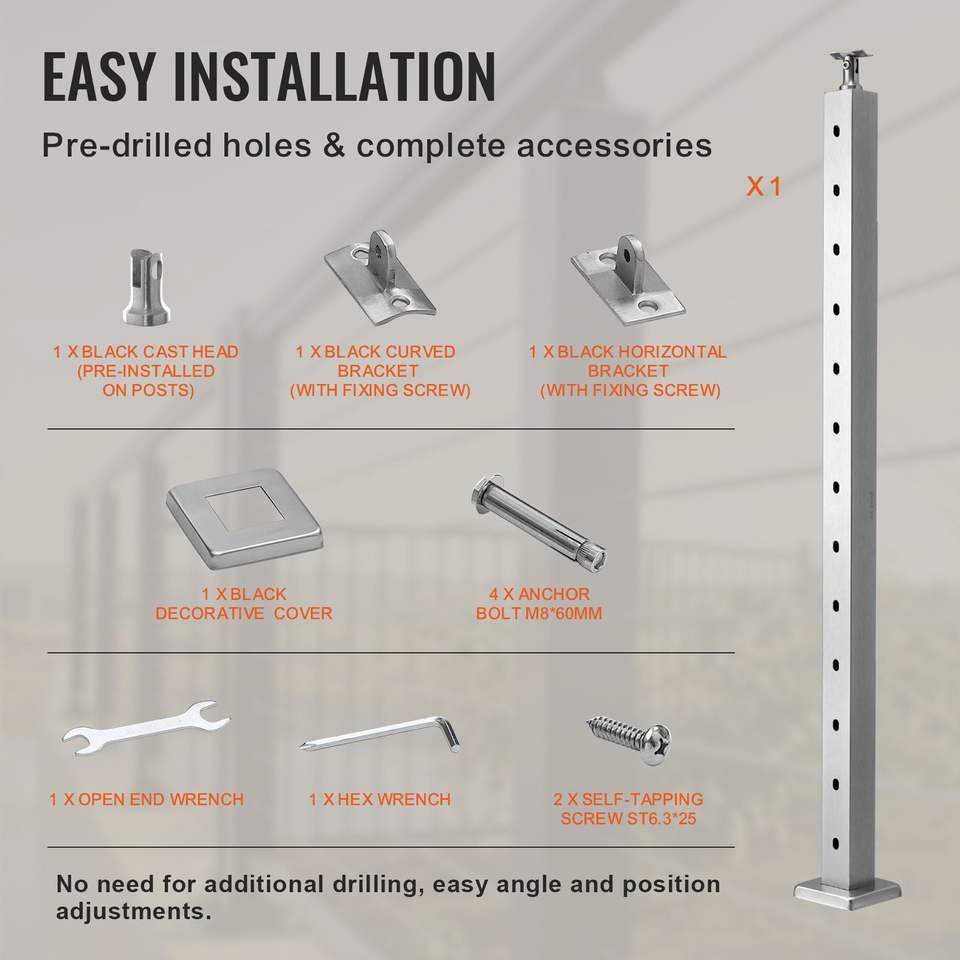 EASY INSTALLATION

Pre-drilled holes & complete accessories

X1

1 X BLACK CAST HEAD (PRE-INSTALLED ON POSTS)

1 X BLACK CURVED BRACKET (WITH FIXING SCREW)

1 X BLACK HORIZONTAL BRACKET (WITH FIXING SCREW)

1 X BLACK DECORATIVE COVER

4 X ANCHOR BOLT M8*60MM

1 X OPEN END WRENCH

1 X HEX WRENCH

2 X SELF-TAPPING SCREW ST6.3*25

No need for additional drilling, easy angle and position adjustments.