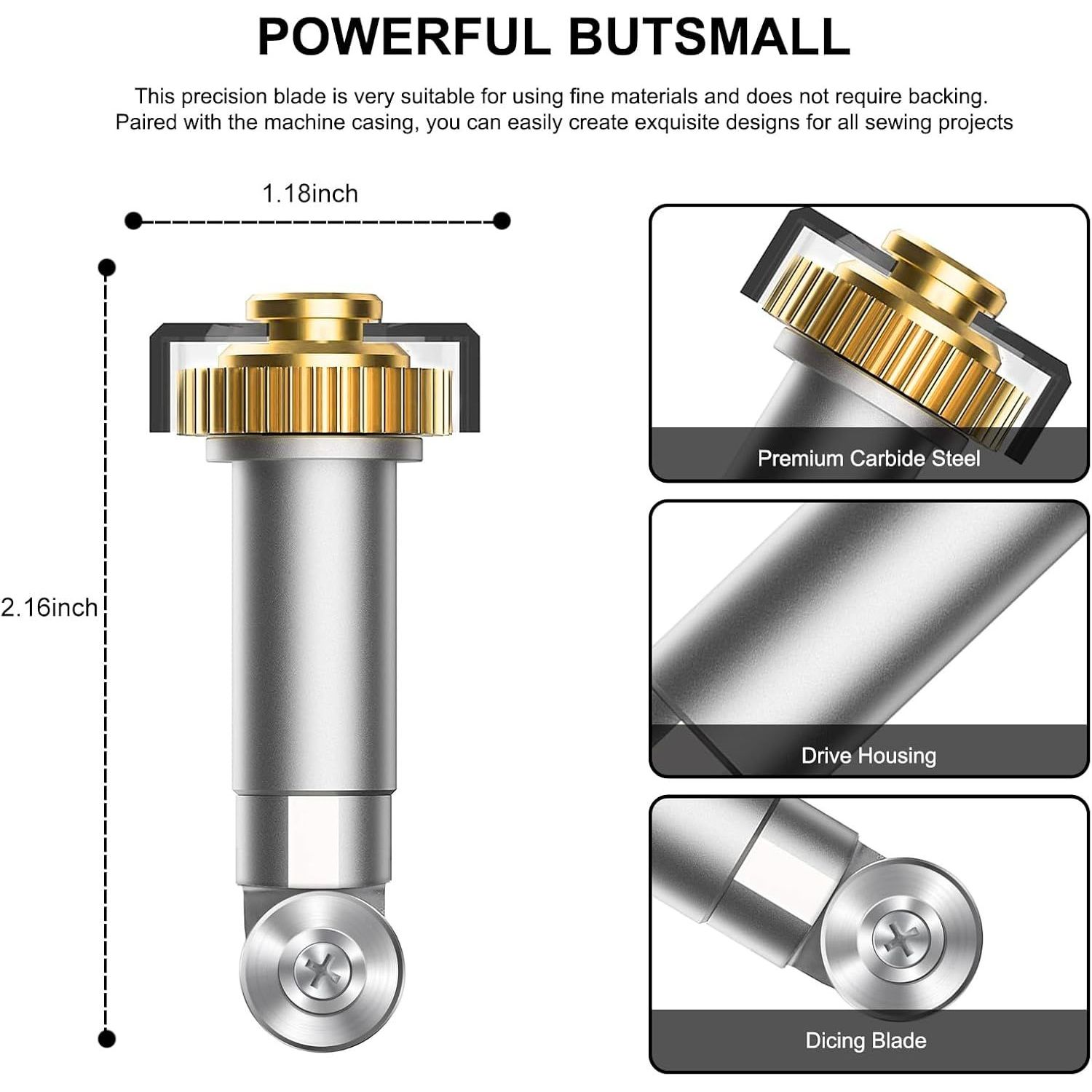 POWERFUL BUTSMALL

This precision blade is very suitable for using fine materials and does not require backing. Paired with the machine casing, you can easily create exquisite designs for all sewing projects

1.18inch

2.16inch

Premium Carbide Steel

Drive Housing

Dicing Blade