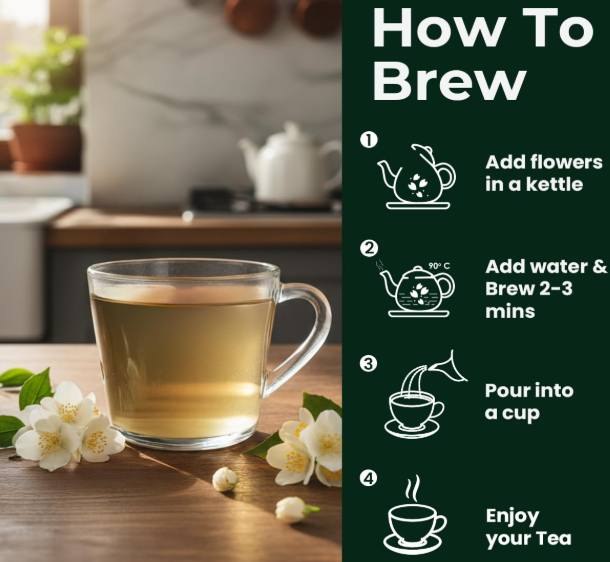 How To Brew

1
Add flowers in a kettle

2
90° C
Add water & Brew 2-3 mins

3
Pour into a cup

4
Enjoy your Tea