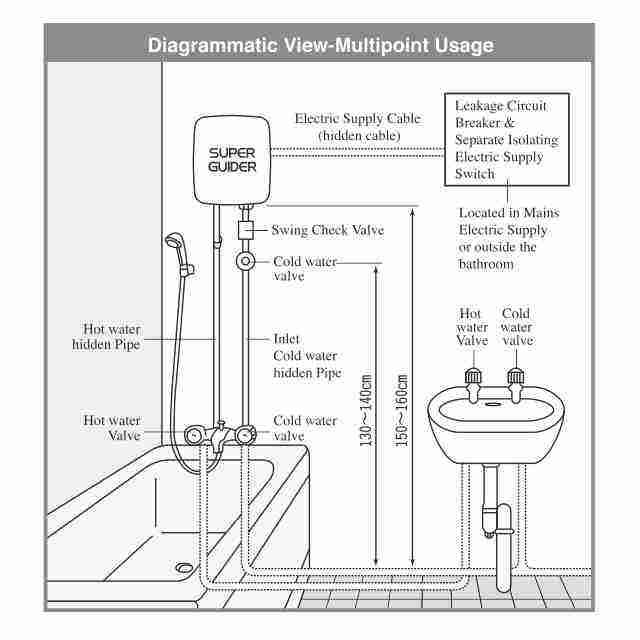 Diagrammatic View-Multipoint Usage

SUPER GUIDER

Electric Supply Cable (hidden cable)

Leakage Circuit Breaker & Separate Isolating Electric Supply Switch

Located in Mains Electric Supply or outside the bathroom

Swing Check Valve

Cold water valve

Hot water hidden Pipe

Inlet Cold water hidden Pipe

Hot water Valve

Cold water valve

130～140cm

150～160cm

Hot water Valve

Cold water valve