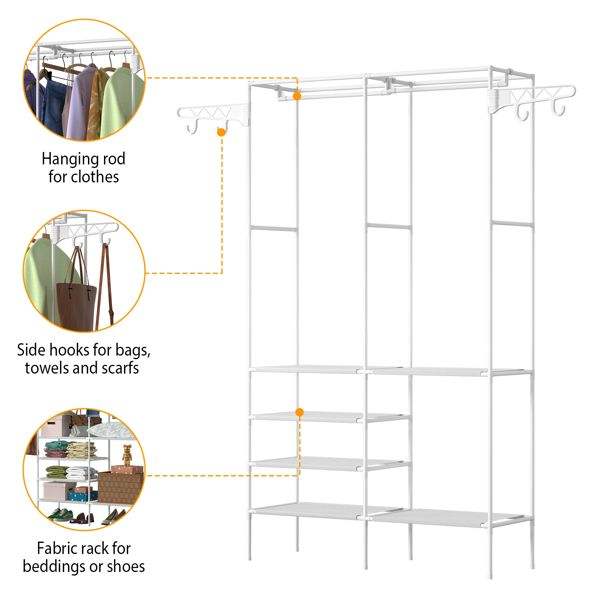 Hanging rod for clothes

Side hooks for bags, towels and scarfs

Fabric rack for beddings or shoes