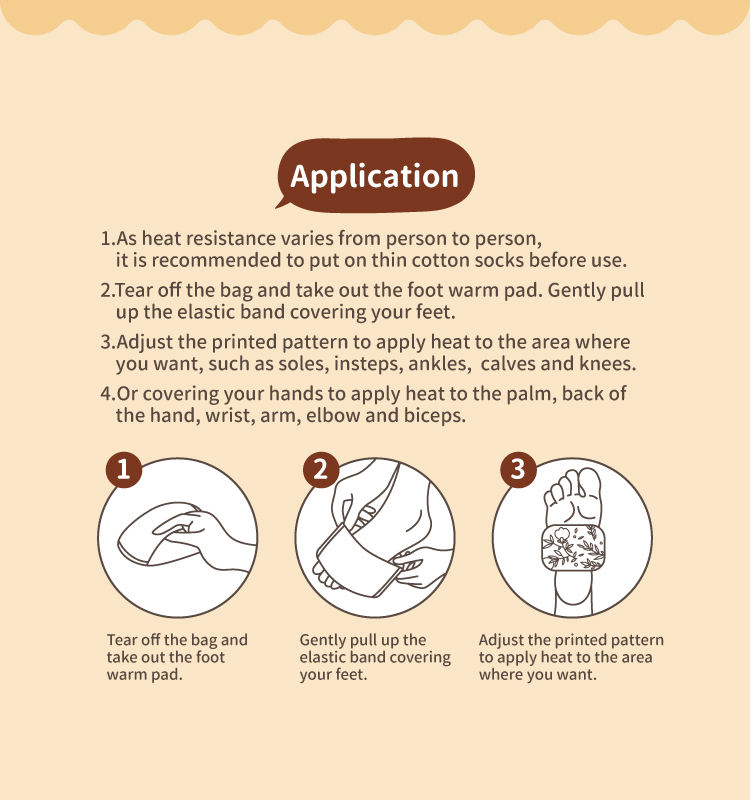 Application

1.As heat resistance varies from person to person, it is recommended to put on thin cotton socks before use.

2.Tear off the bag and take out the foot warm pad. Gently pull up the elastic band covering your feet.

3.Adjust the printed pattern to apply heat to the area where you want, such as soles, insteps, ankles, calves and knees.

4.Or covering your hands to apply heat to the palm, back of the hand, wrist, arm, elbow and biceps.

1

Tear off the bag and take out the foot warm pad.

2

Gently pull up the elastic band covering your feet.

3

Adjust the printed pattern to apply heat to the area where you want.