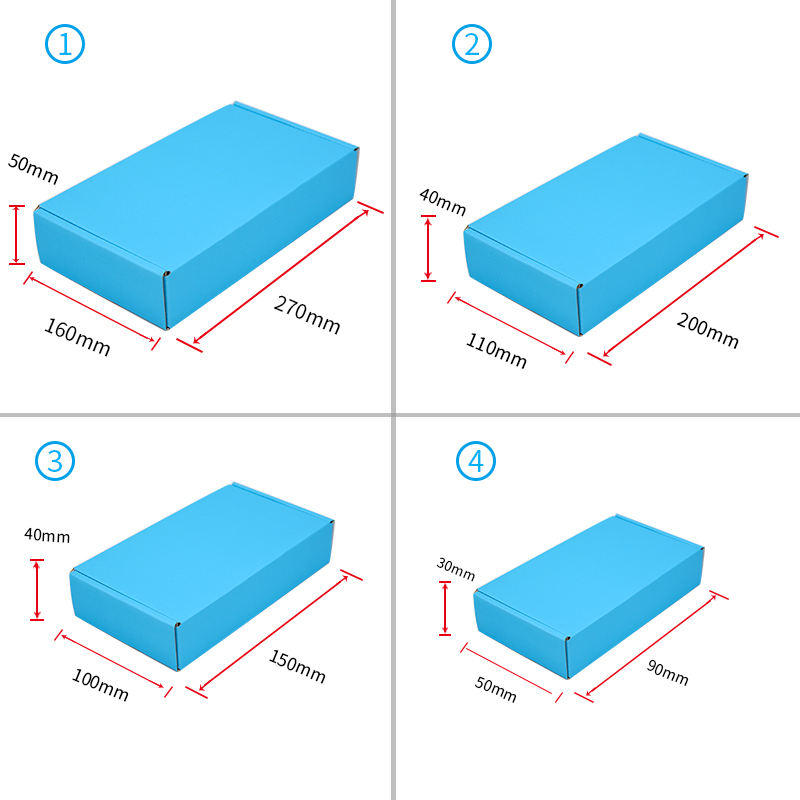 ①

50mm

160mm

270mm

②

40mm

110mm

200mm

③

40mm

100mm

150mm

④

30mm

50mm

90mm