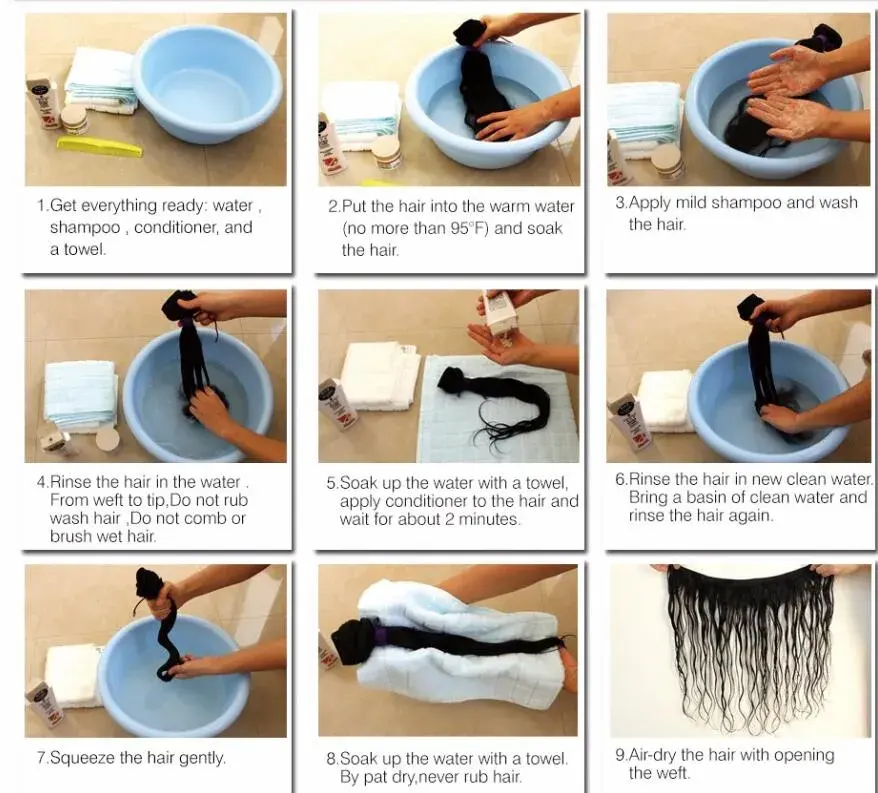 1.Get everything ready: water , shampoo , conditioner, and a towel.

2.Put the hair into the warm water (no more than 95°F) and soak the hair.

3.Apply mild shampoo and wash the hair.

4.Rinse the hair in the water . From weft to tip,Do not rub wash hair ,Do not comb or brush wet hair.

5.Soak up the water with a towel, apply conditioner to the hair and wait for about 2 minutes.

6.Rinse the hair in new clean water. Bring a basin of clean water and rinse the hair again.

7.Squeeze the hair gently.

8.Soak up the water with a towel. By pat dry,never rub hair.

9.Air-dry the hair with opening the weft.