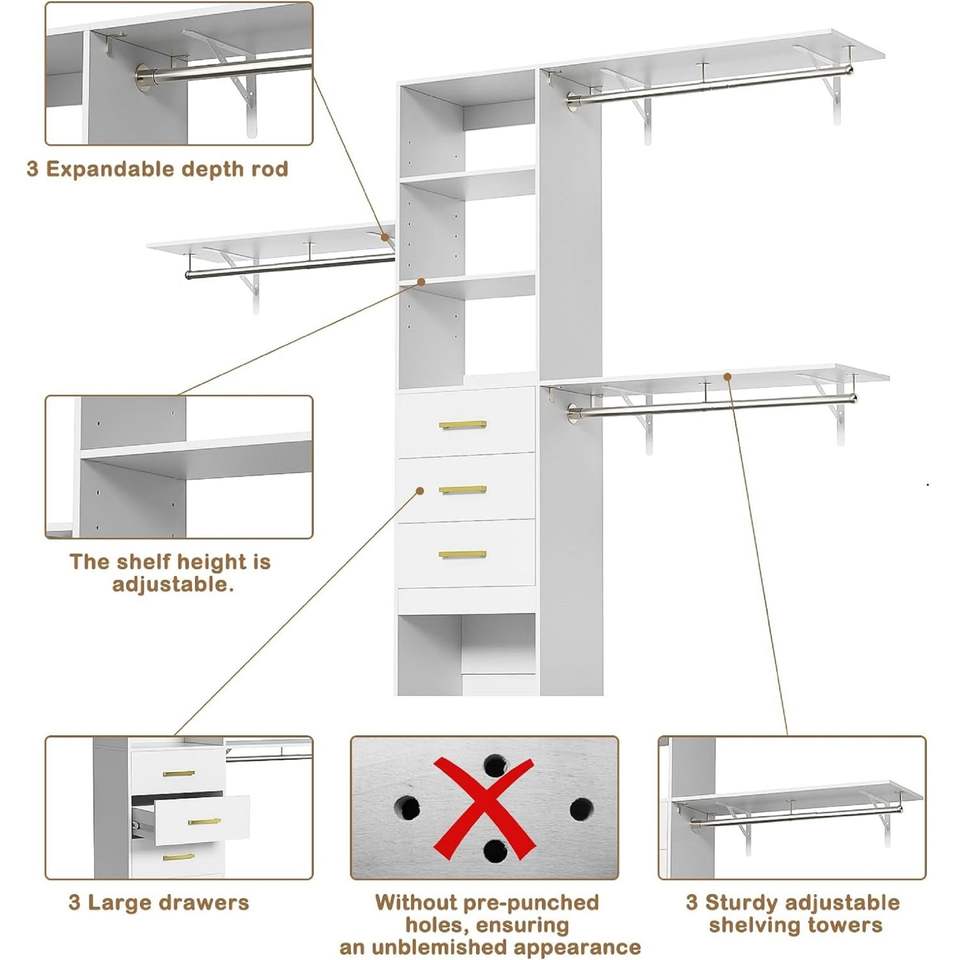 3 Expandable depth rod

The shelf height is adjustable.

3 Large drawers

Without pre-punched holes, ensuring an unblemished appearance

3 Sturdy adjustable shelving towers