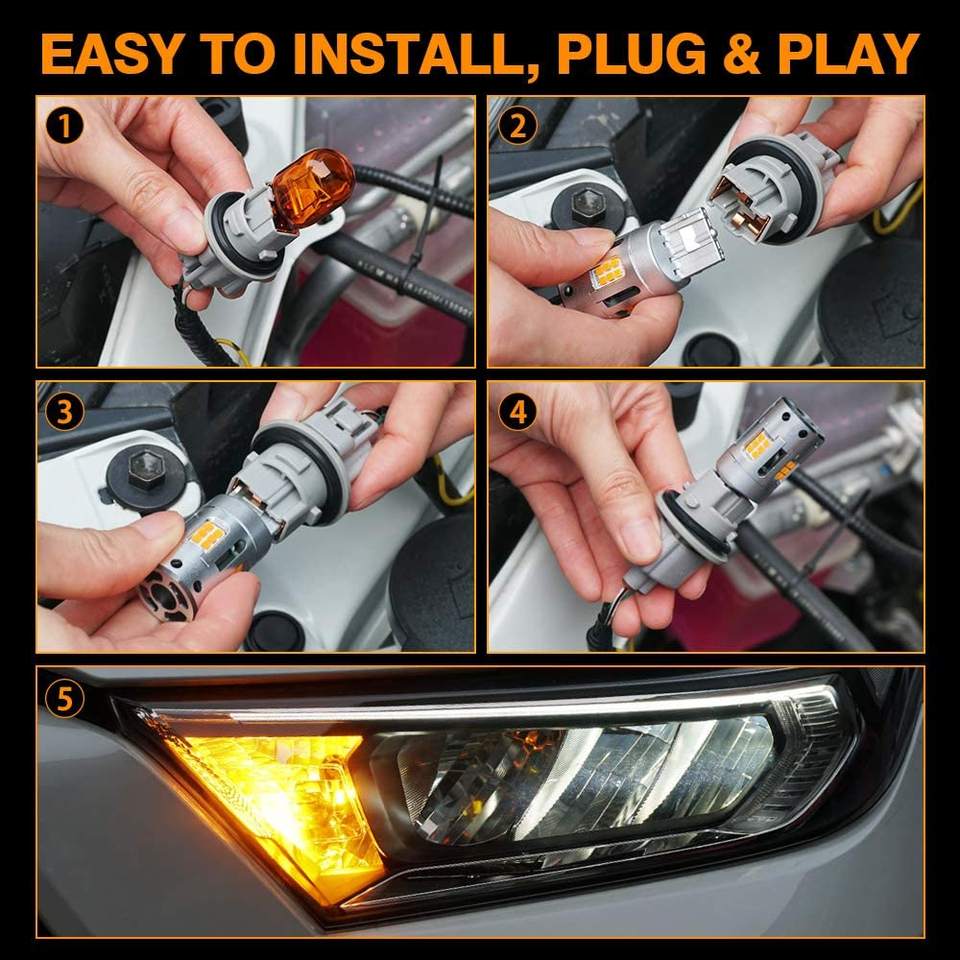 EASY TO INSTALL, PLUG & PLAY

1

2

3

4

5