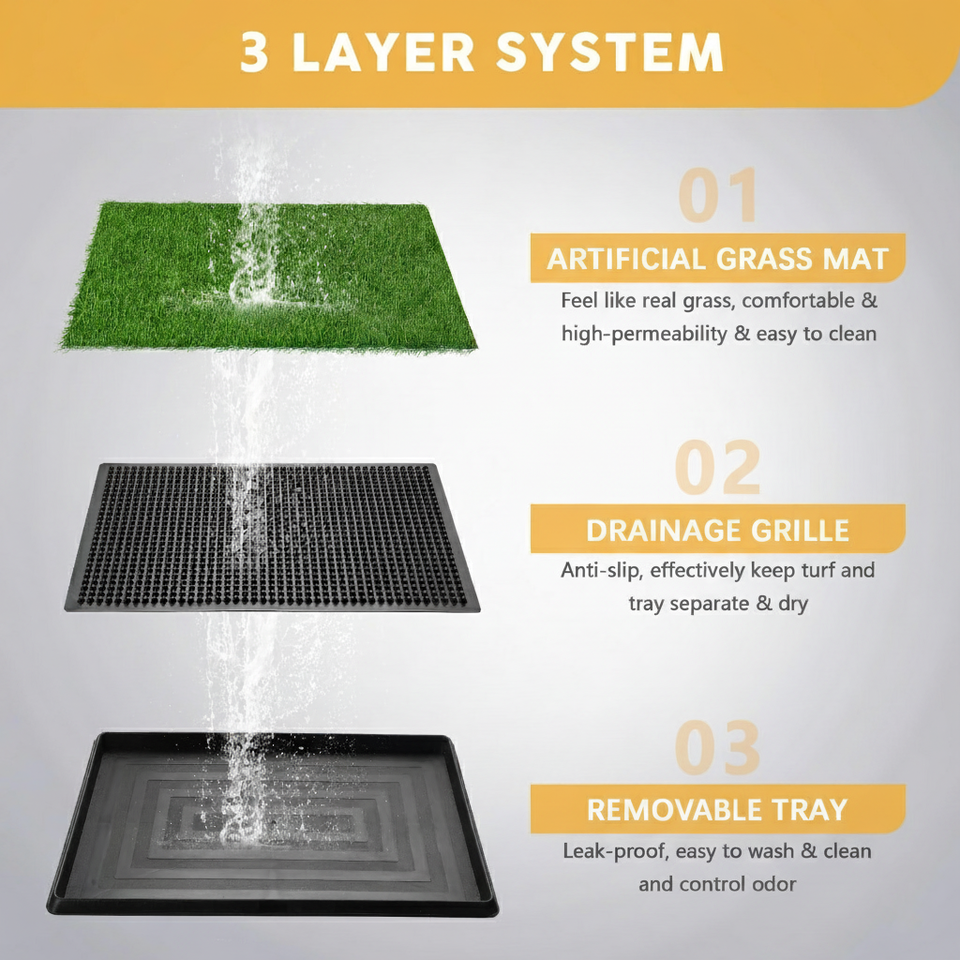 3 LAYER SYSTEM

01

ARTIFICIAL GRASS MAT

Feel like real grass, comfortable & high-permeability & easy to clean

02

DRAINAGE GRILLE

Anti-slip, effectively keep turf and tray separate & dry

03

REMOVABLE TRAY

Leak-proof, easy to wash & clean and control odor