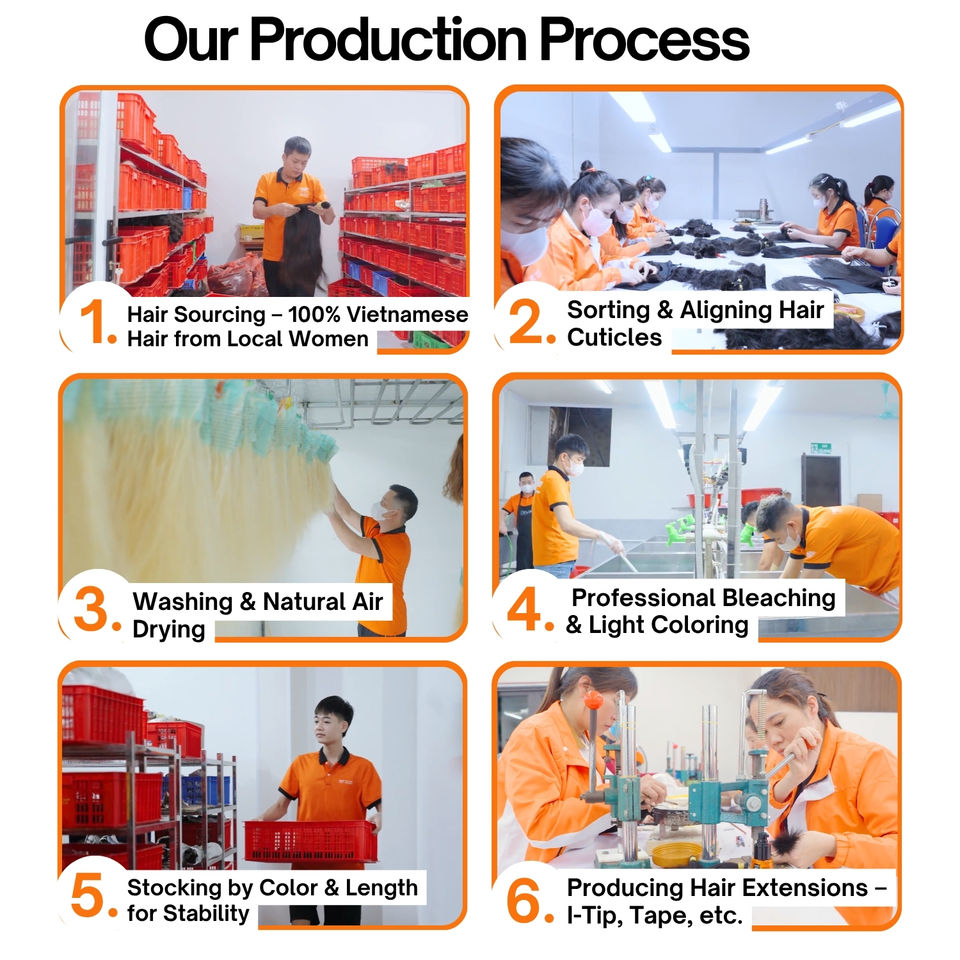 Our Production Process

1. Hair Sourcing – 100% Vietnamese Hair from Local Women

2. Sorting & Aligning Hair Cuticles

3. Washing & Natural Air Drying

4. Professional Bleaching & Light Coloring

5. Stocking by Color & Length for Stability

6. Producing Hair Extensions – I-Tip, Tape, etc.