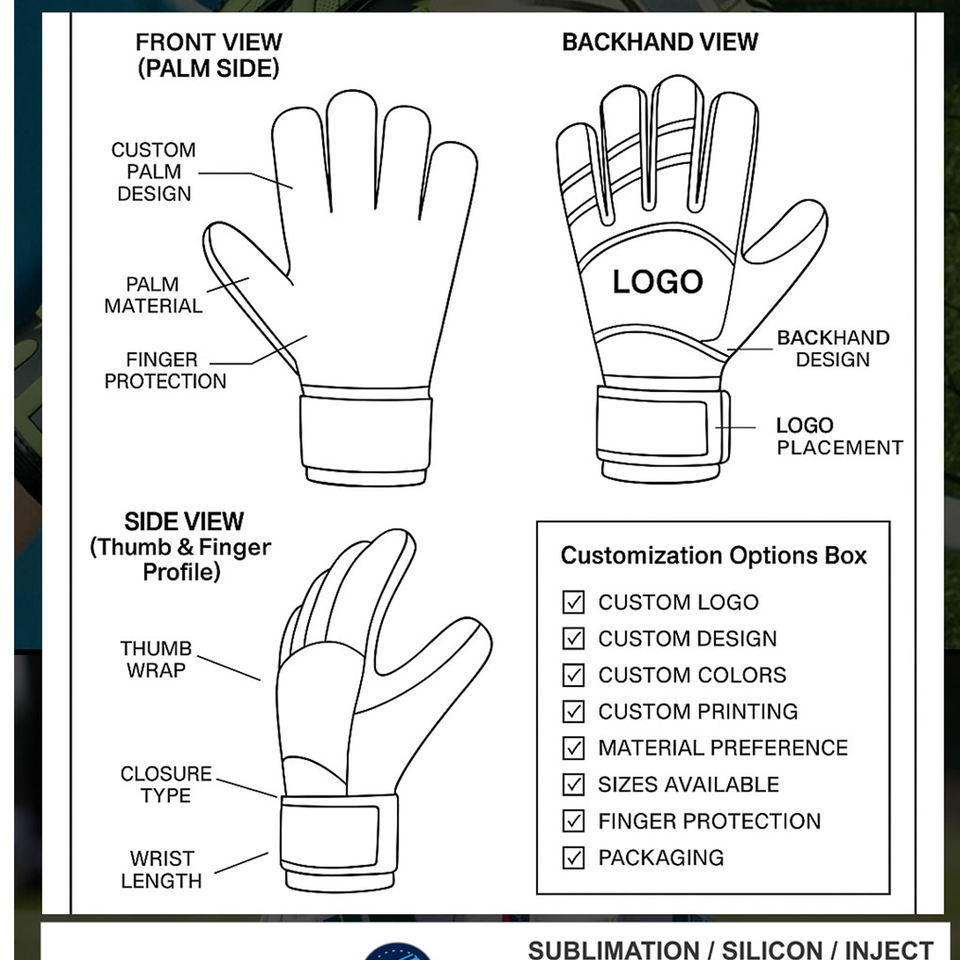 FRONT VIEW
(PALM SIDE)

CUSTOM PALM DESIGN

PALM MATERIAL

FINGER PROTECTION

BACKHAND VIEW

LOGO

BACKHAND DESIGN

LOGO PLACEMENT

SIDE VIEW
(Thumb & Finger Profile)

THUMB WRAP

CLOSURE TYPE

WRIST LENGTH

Customization Options Box

☑ CUSTOM LOGO
☑ CUSTOM DESIGN
☑ CUSTOM COLORS
☑ CUSTOM PRINTING
☑ MATERIAL PREFERENCE
☑ SIZES AVAILABLE
☑ FINGER PROTECTION
☑ PACKAGING

SUBLIMATION / SILICON / INJECT