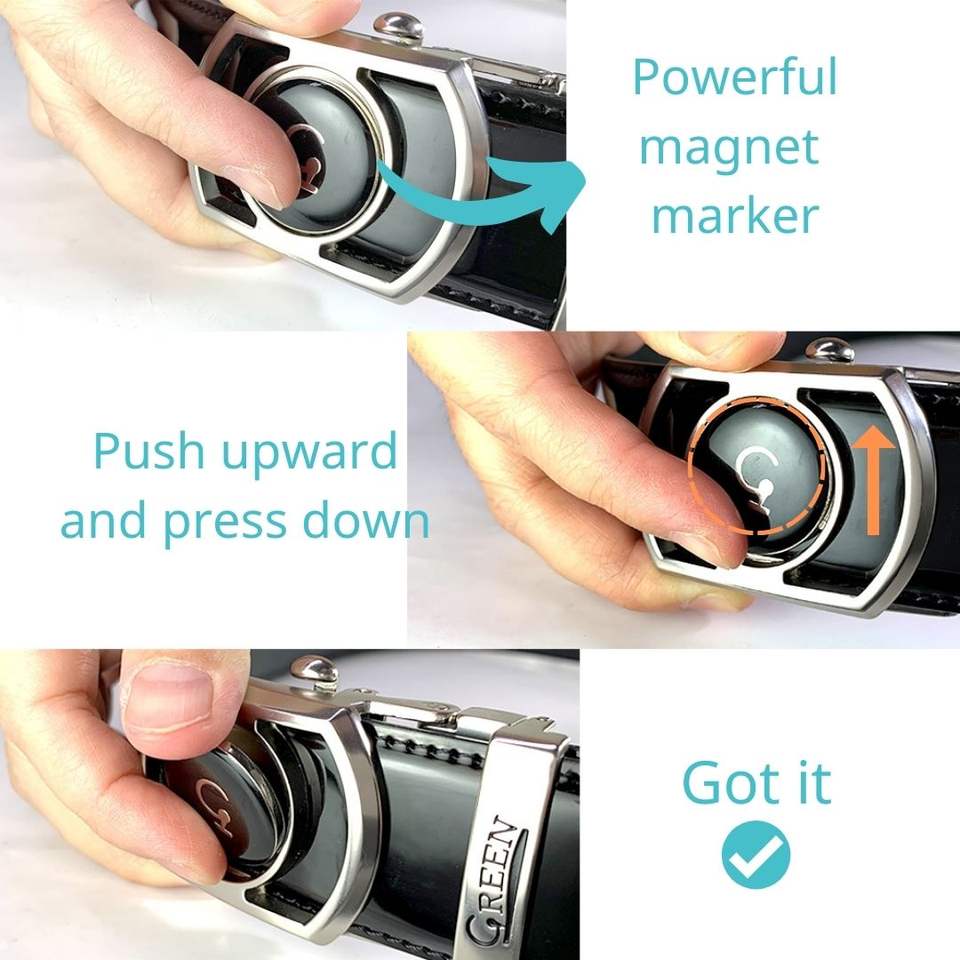 Powerful magnet marker

Push upward and press down

GREEN

Got it