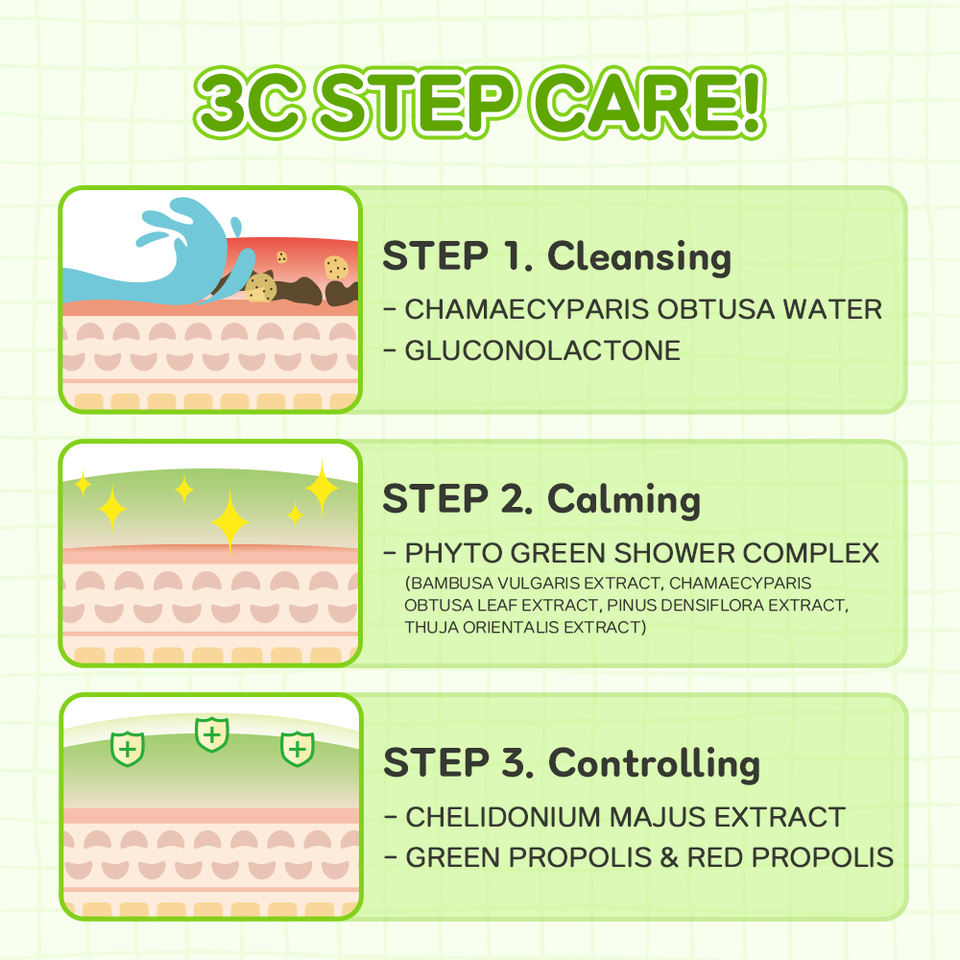 3C STEP CARE!

STEP 1. Cleansing
- CHAMAECYPARIS OBTUSA WATER
- GLUCONOLACTONE

STEP 2. Calming
- PHYTO GREEN SHOWER COMPLEX
(BAMBUSA VULGARIS EXTRACT, CHAMAECYPARIS OBTUSA LEAF EXTRACT, PINUS DENSIFLORA EXTRACT, THUJA ORIENTALIS EXTRACT)

STEP 3. Controlling
- CHELIDONIUM MAJUS EXTRACT
- GREEN PROPOLIS & RED PROPOLIS