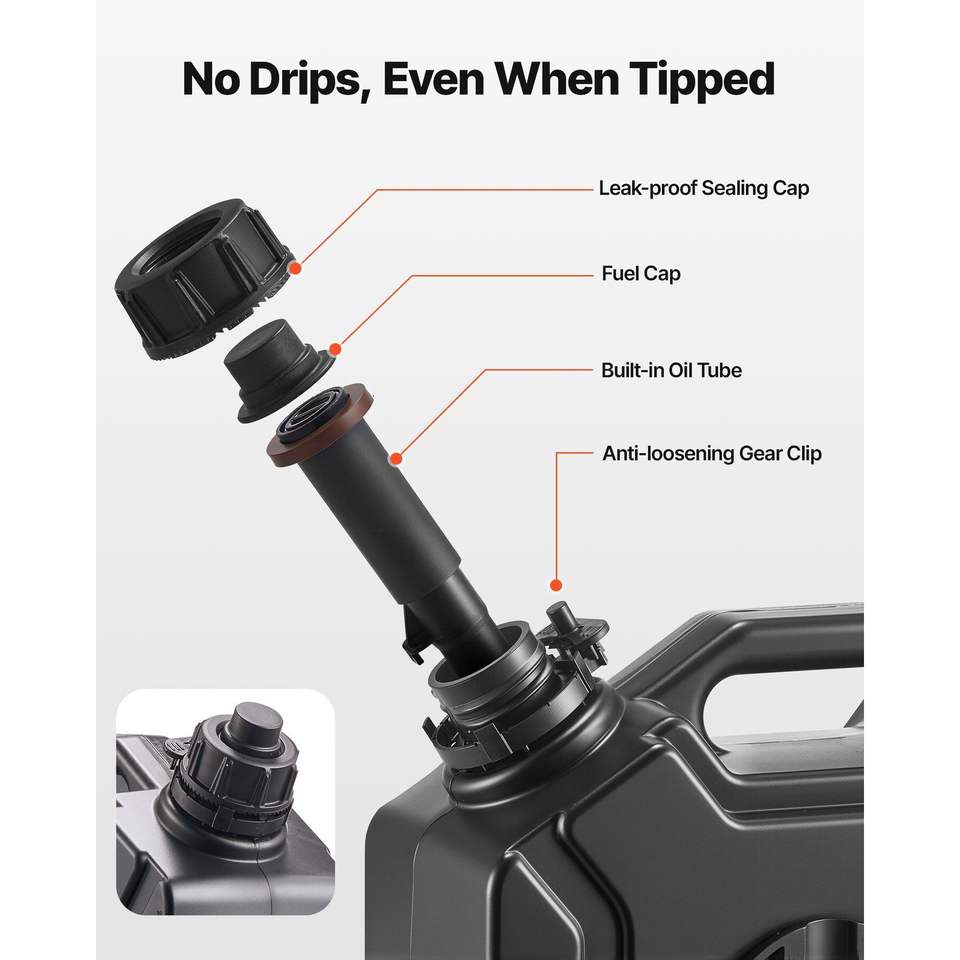 No Drips, Even When Tipped

Leak-proof Sealing Cap

Fuel Cap

Built-in Oil Tube

Anti-loosening Gear Clip