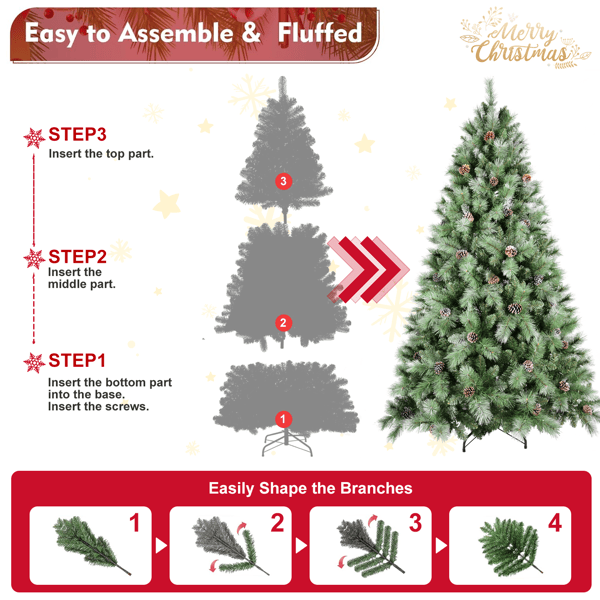 Easy to Assemble & Fluffed

Merry Christmas

STEP3
Insert the top part.

STEP2
Insert the middle part.

STEP1
Insert the bottom part into the base.
Insert the screws.

3

2

1

Easily Shape the Branches

1

2

3

4