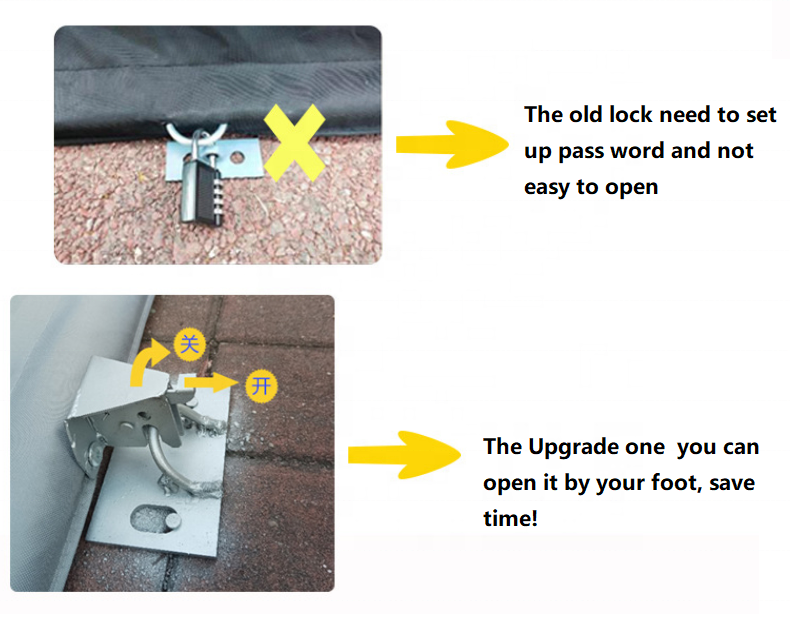 The old lock need to set up pass word and not easy to open

关

开

The Upgrade one you can open it by your foot, save time!