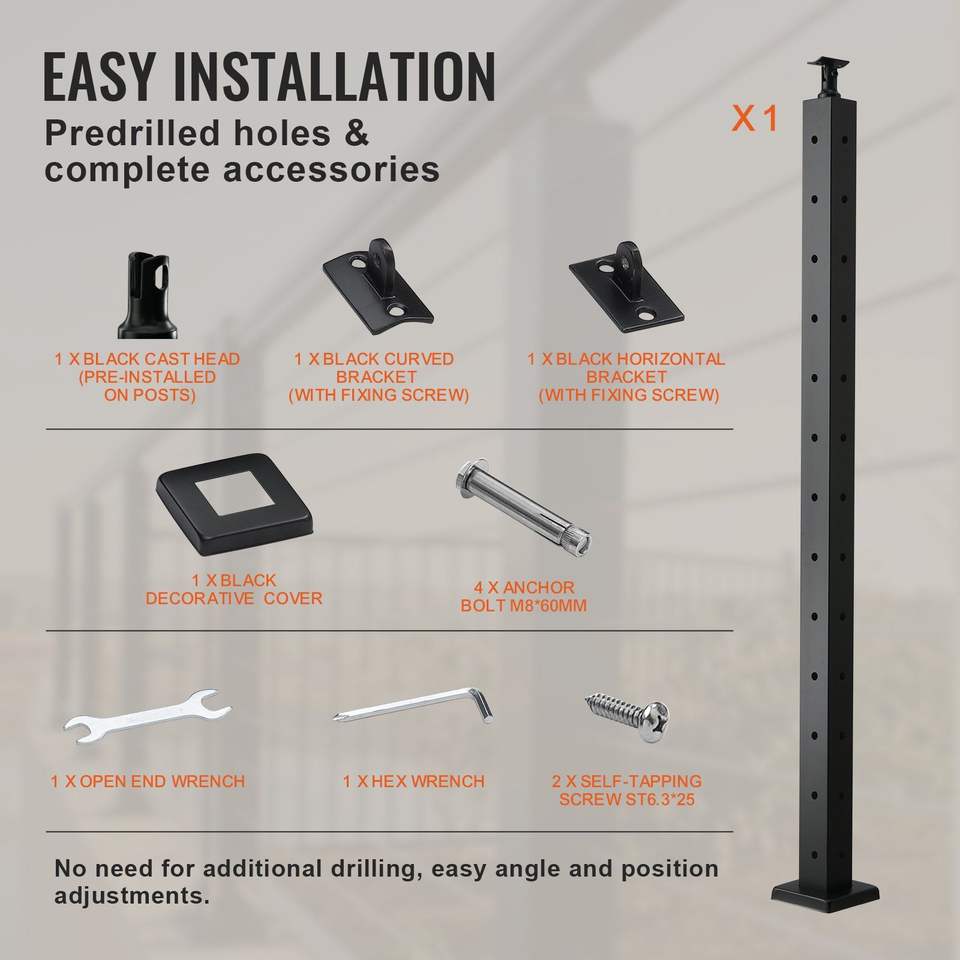 EASY INSTALLATION
Predrilled holes & complete accessories

X 1

1 X BLACK CAST HEAD (PRE-INSTALLED ON POSTS)

1 X BLACK CURVED BRACKET (WITH FIXING SCREW)

1 X BLACK HORIZONTAL BRACKET (WITH FIXING SCREW)

1 X BLACK DECORATIVE COVER

4 X ANCHOR BOLT M8*60MM

1 X OPEN END WRENCH

1 X HEX WRENCH

2 X SELF-TAPPING SCREW ST6.3*25

No need for additional drilling, easy angle and position adjustments.