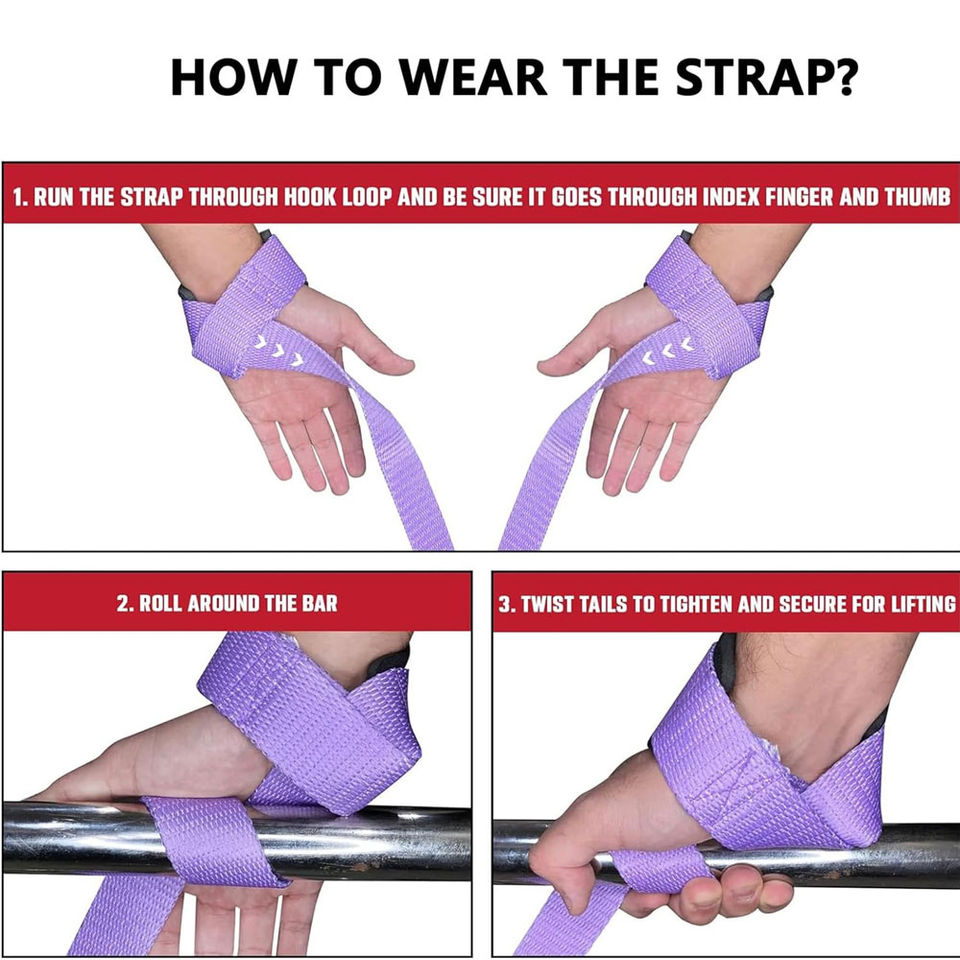 HOW TO WEAR THE STRAP?

1. RUN THE STRAP THROUGH HOOK LOOP AND BE SURE IT GOES THROUGH INDEX FINGER AND THUMB

2. ROLL AROUND THE BAR

3. TWIST TAILS TO TIGHTEN AND SECURE FOR LIFTING