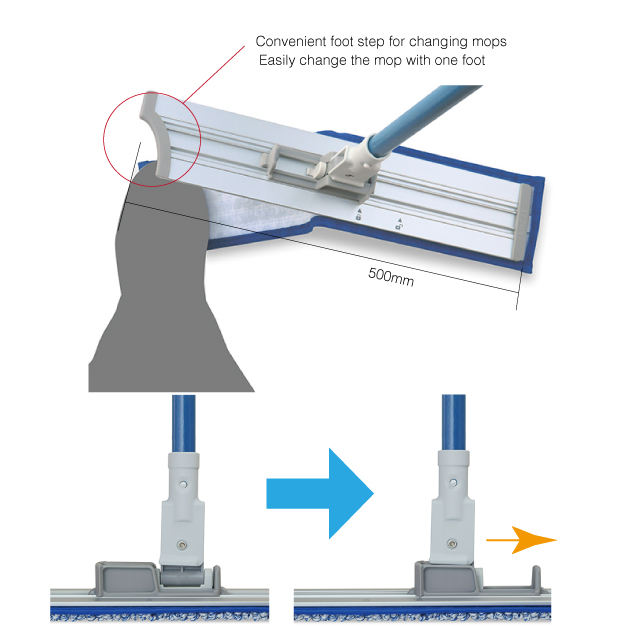 Convenient foot step for changing mops
Easily change the mop with one foot

500mm