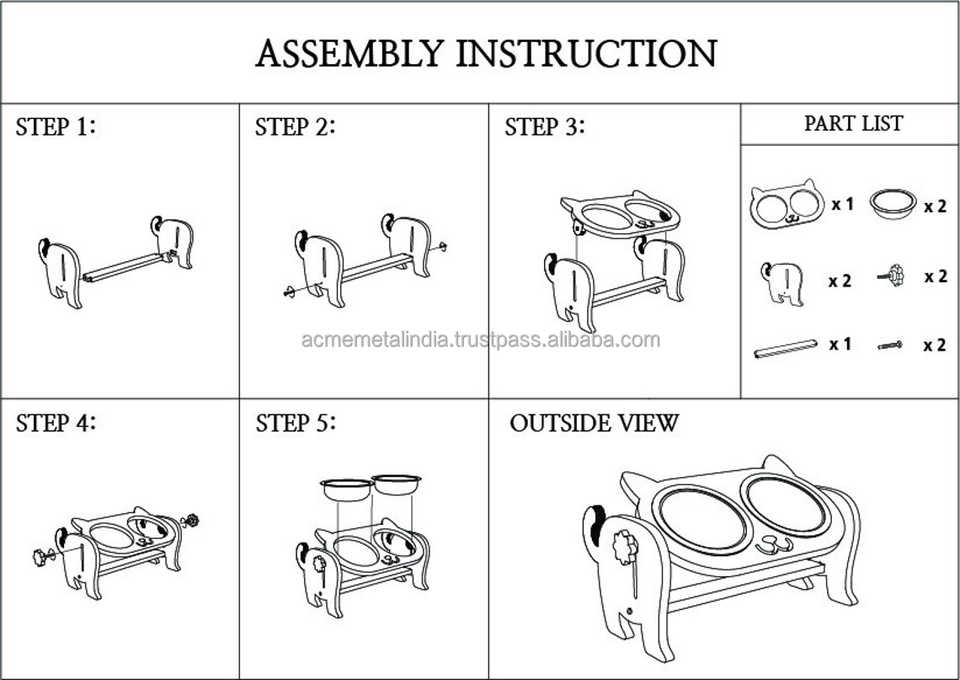 ASSEMBLY INSTRUCTION

STEP 1:

STEP 2:

STEP 3:

PART LIST

x 1

x 2

x 2

x 2

x 1

x 2

acmemetalindia.trustpass.alibaba.com

STEP 4:

STEP 5:

OUTSIDE VIEW