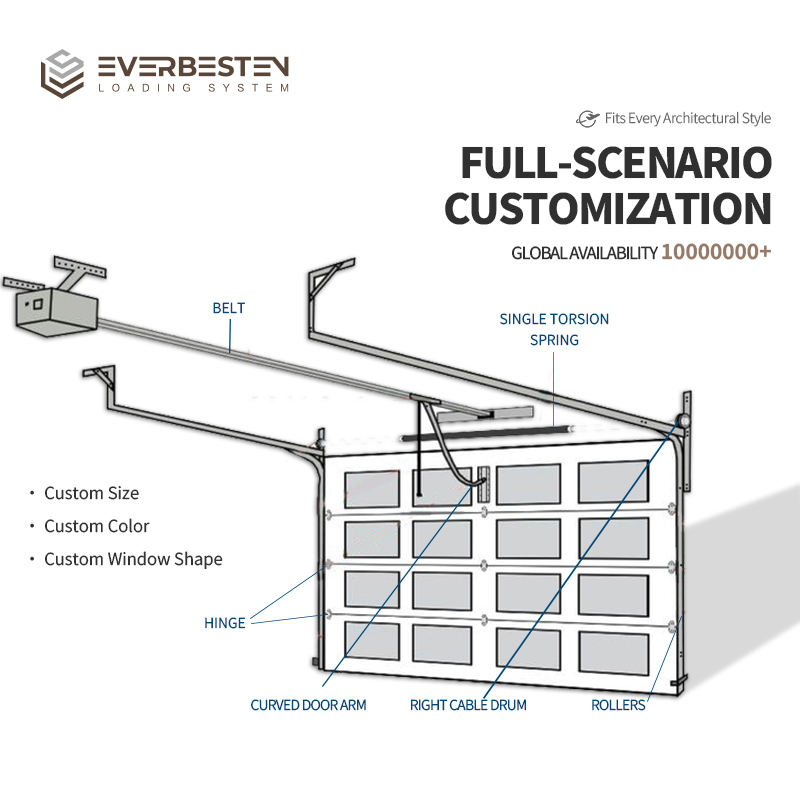 EVERBESTEN
LOADING SYSTEM

Fits Every Architectural Style

FULL-SCENARIO CUSTOMIZATION

GLOBAL AVAILABILITY 10000000+

BELT

SINGLE TORSION SPRING

· Custom Size
· Custom Color
· Custom Window Shape

HINGE

CURVED DOOR ARM

RIGHT CABLE DRUM

ROLLERS