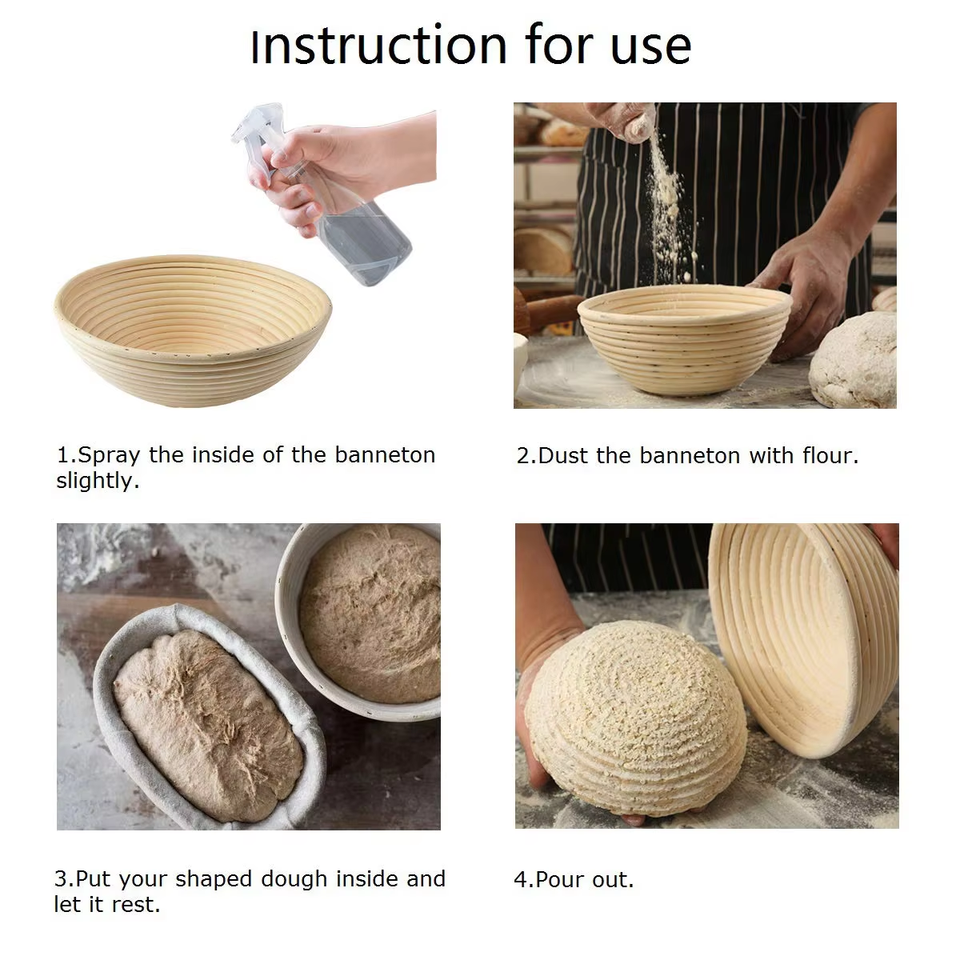 Instruction for use

1.Spray the inside of the banneton slightly.

2.Dust the banneton with flour.

3.Put your shaped dough inside and let it rest.

4.Pour out.