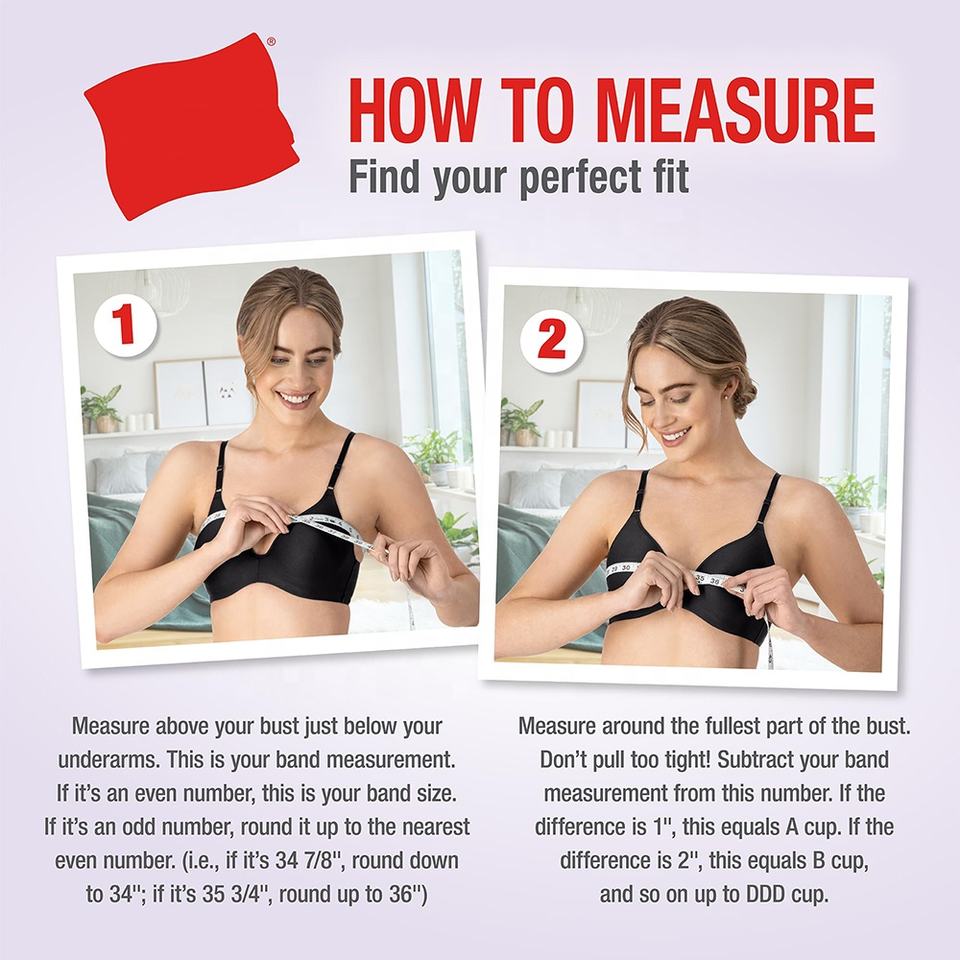 ®

HOW TO MEASURE
Find your perfect fit

1

2

Measure above your bust just below your underarms. This is your band measurement. If it's an even number, this is your band size. If it's an odd number, round it up to the nearest even number. (i.e., if it's 34 7/8", round down to 34"; if it's 35 3/4", round up to 36")

Measure around the fullest part of the bust. Don't pull too tight! Subtract your band measurement from this number. If the difference is 1", this equals A cup. If the difference is 2", this equals B cup, and so on up to DDD cup.