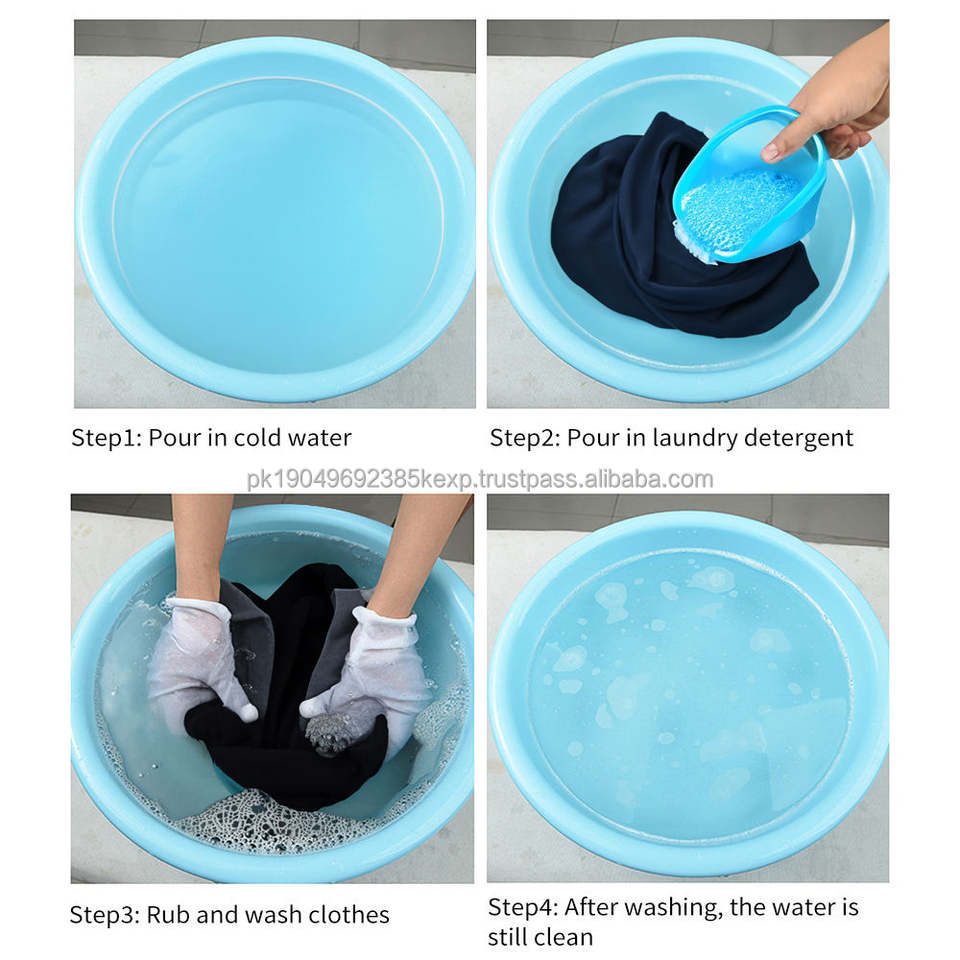 Step1: Pour in cold water

Step2: Pour in laundry detergent

pk19049692385kexp.trustpass.alibaba.com

Step3: Rub and wash clothes

Step4: After washing, the water is still clean