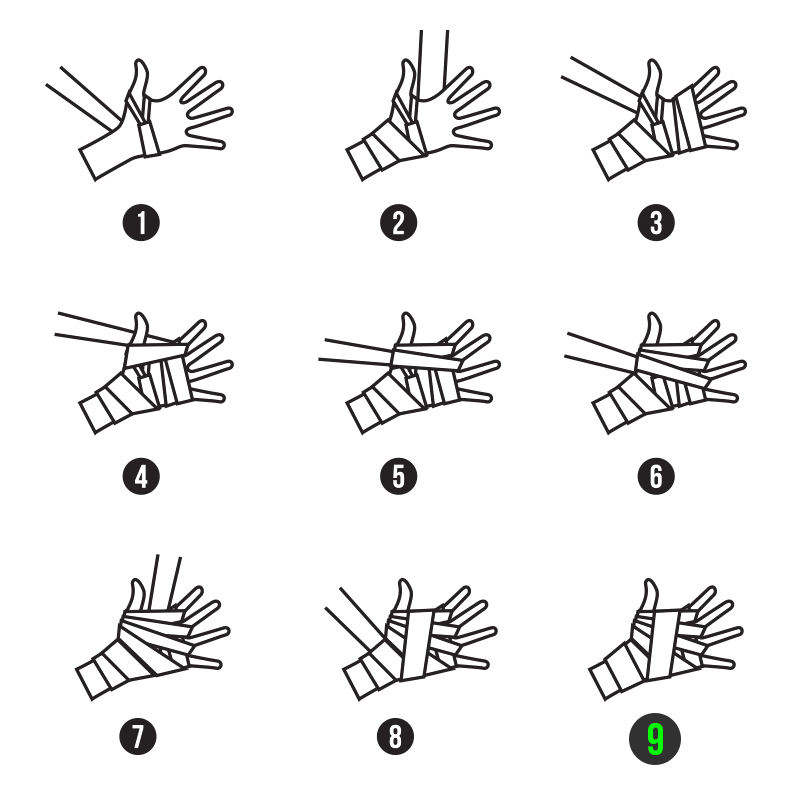 1

2

3

4

5

6

7

8

9