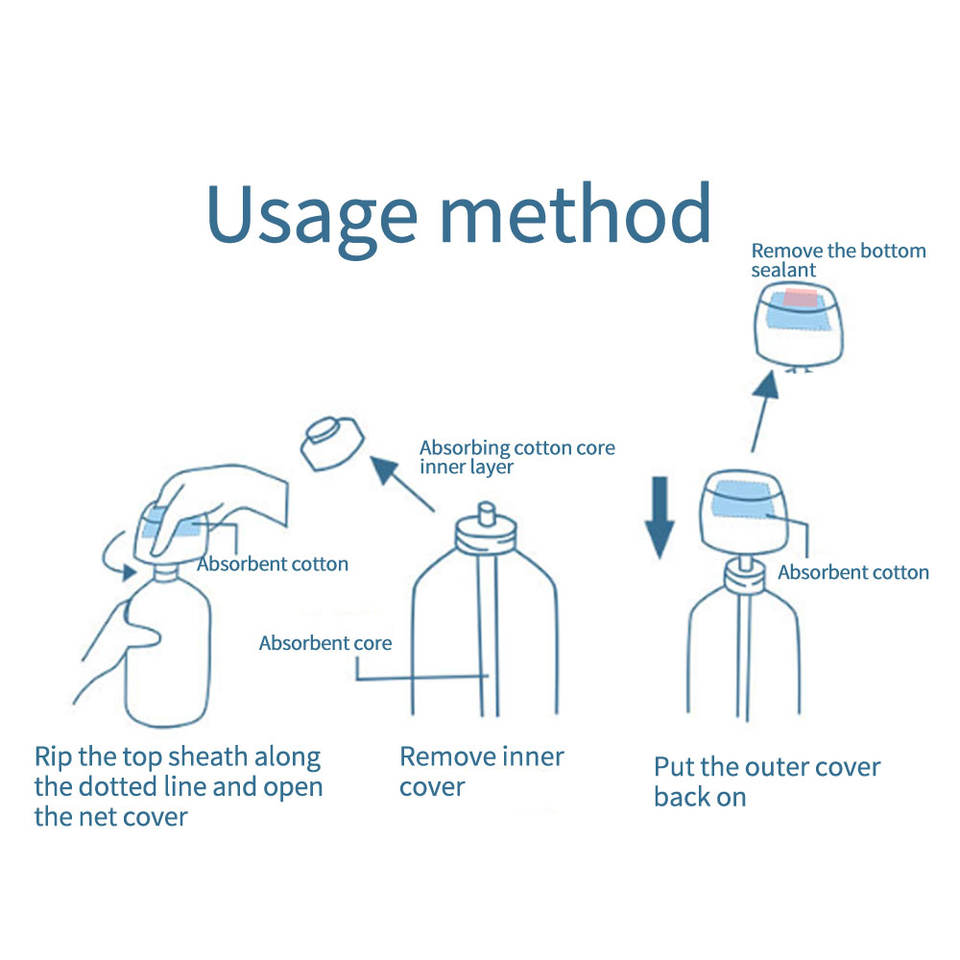 Usage method

Remove the bottom sealant

Absorbing cotton core inner layer

Absorbent cotton

Absorbent core

Absorbent cotton

Rip the top sheath along the dotted line and open the net cover

Remove inner cover

Put the outer cover back on