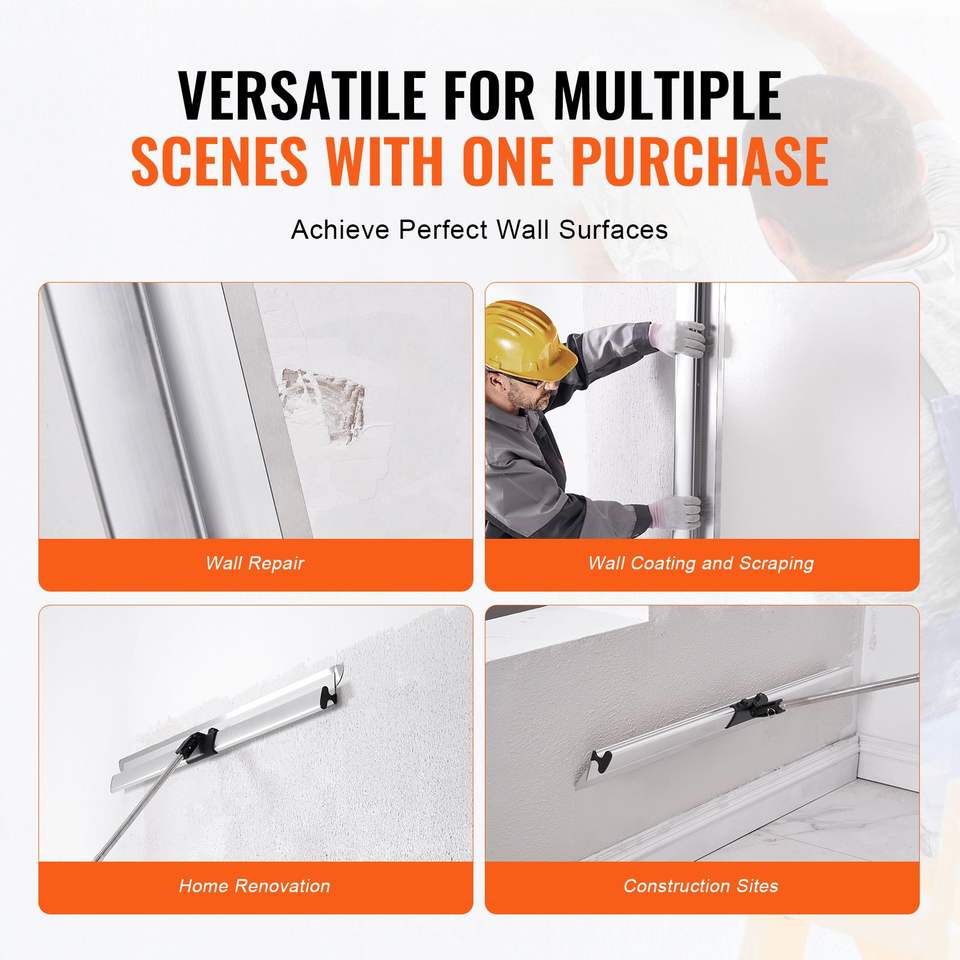 VERSATILE FOR MULTIPLE SCENES WITH ONE PURCHASE

Achieve Perfect Wall Surfaces

Wall Repair

Wall Coating and Scraping

Home Renovation

Construction Sites