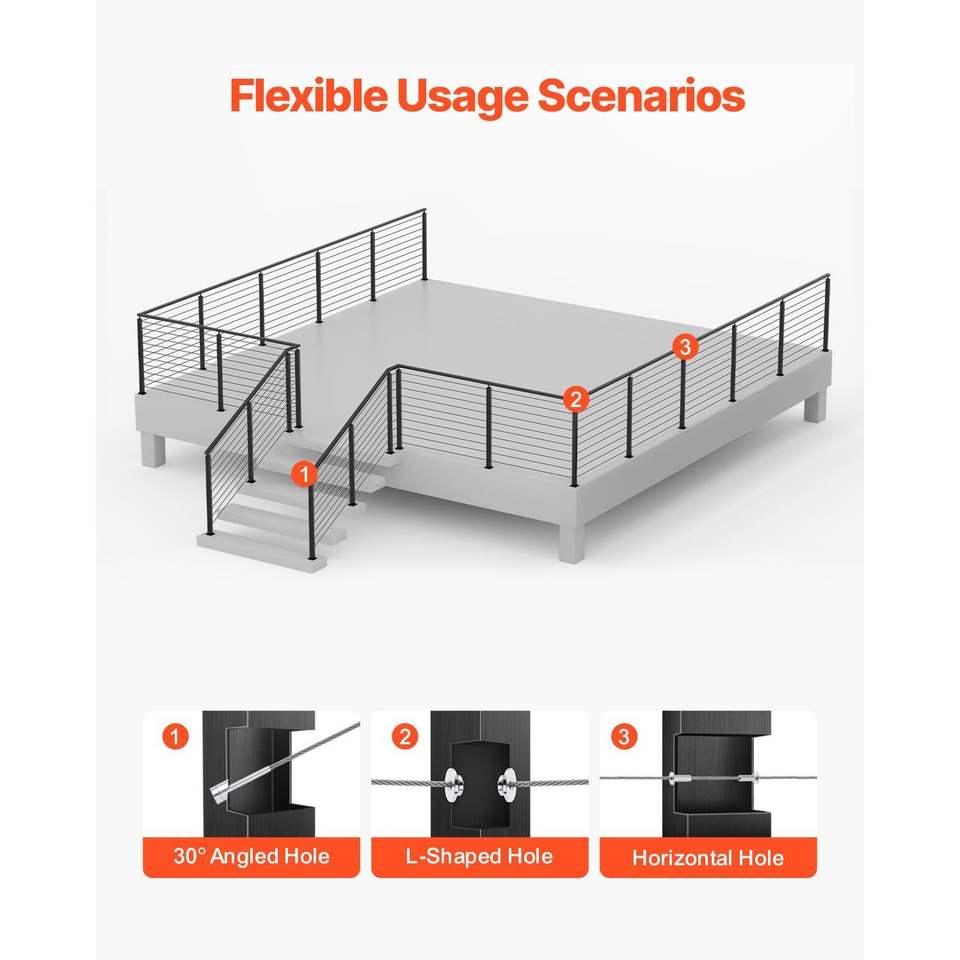 Flexible Usage Scenarios

3

2

1

1

30° Angled Hole

2

L-Shaped Hole

3

Horizontal Hole