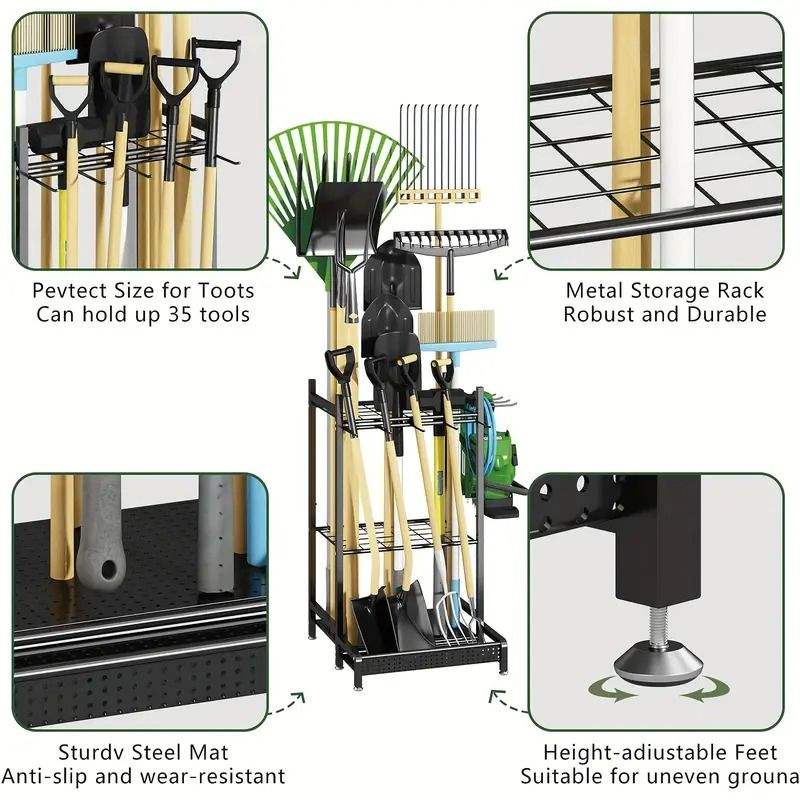 Pevtect Size for Toots
Can hold up 35 tools

Metal Storage Rack
Robust and Durable

Sturdv Steel Mat
Anti-slip and wear-resistant

Height-adiustable Feet
Suitable for uneven grouna