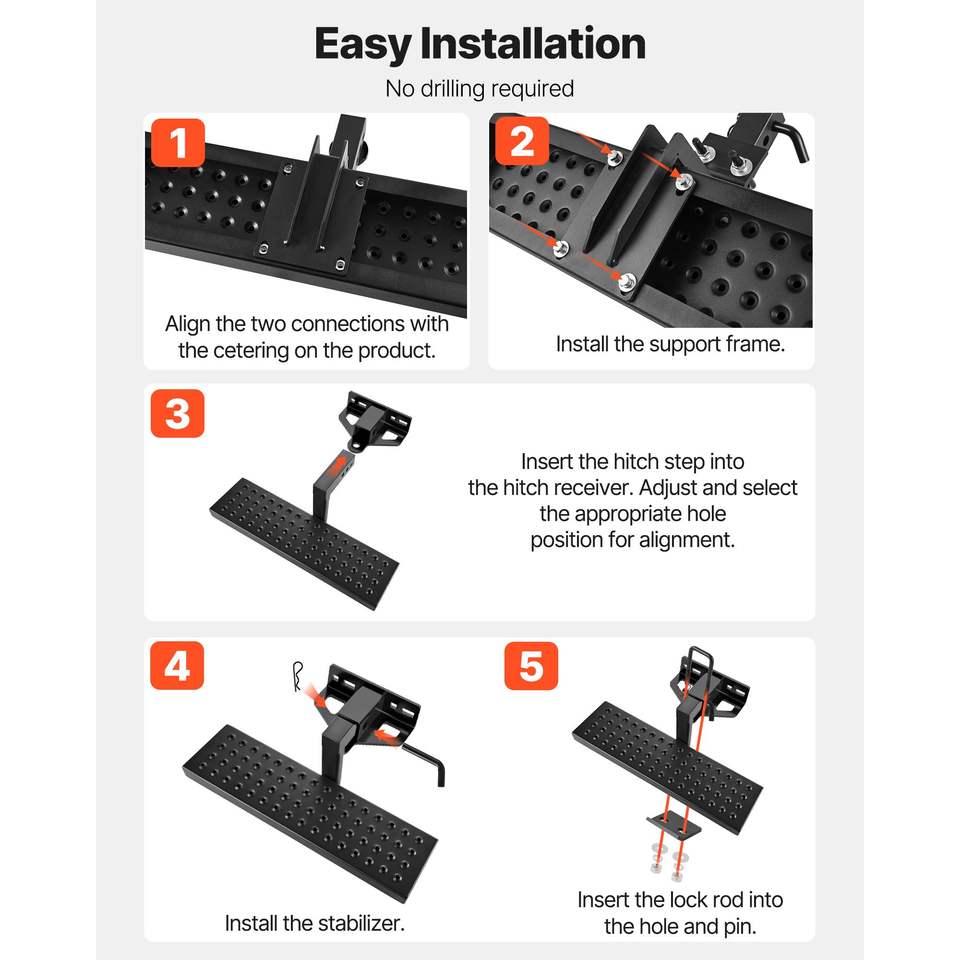 Easy Installation

No drilling required

1

Align the two connections with the cetering on the product.

2

Install the support frame.

3

Insert the hitch step into the hitch receiver. Adjust and select the appropriate hole position for alignment.

4

Install the stabilizer.

5

Insert the lock rod into the hole and pin.