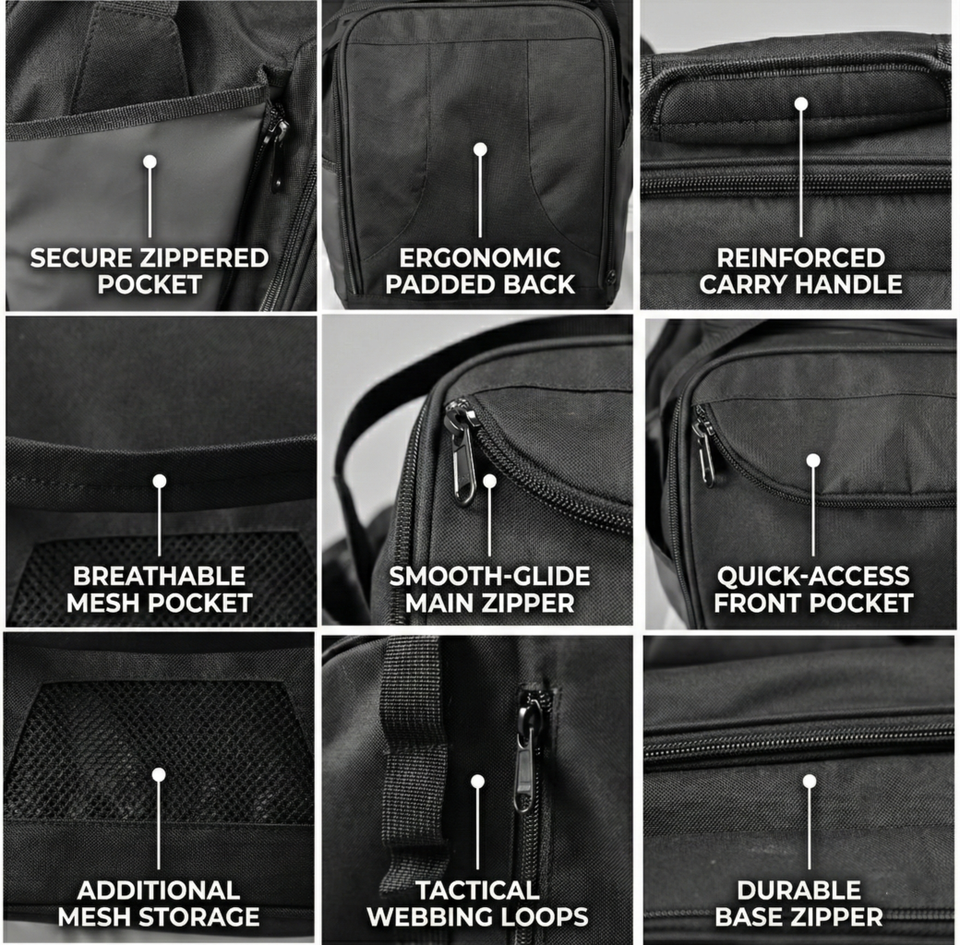 SECURE ZIPPERED POCKET

ERGONOMIC PADDED BACK

REINFORCED CARRY HANDLE

BREATHABLE MESH POCKET

SMOOTH-GLIDE MAIN ZIPPER

QUICK-ACCESS FRONT POCKET

ADDITIONAL MESH STORAGE

TACTICAL WEBBING LOOPS

DURABLE BASE ZIPPER