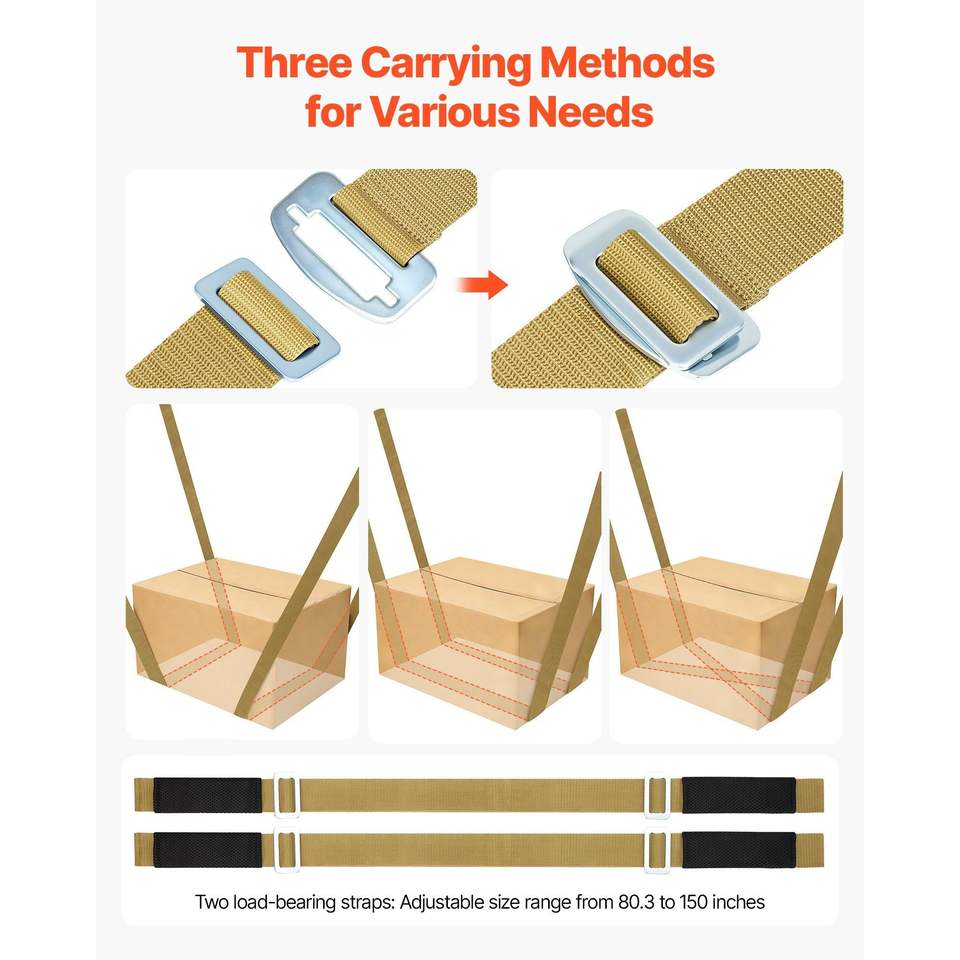 Three Carrying Methods for Various Needs

Two load-bearing straps: Adjustable size range from 80.3 to 150 inches