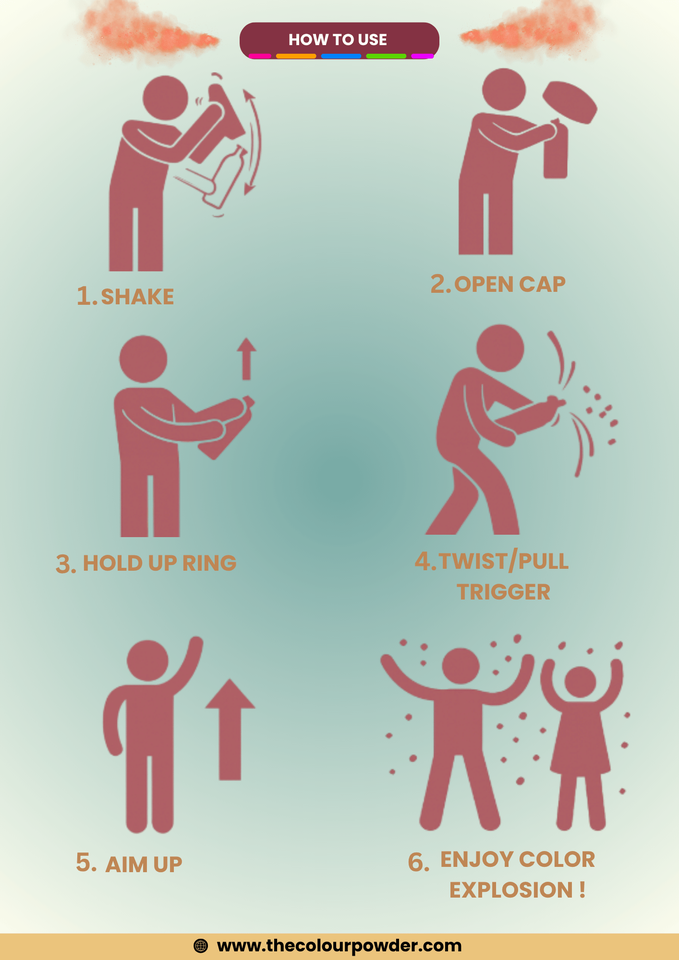 HOW TO USE

1. SHAKE

2. OPEN CAP

3. HOLD UP RING

4. TWIST/PULL TRIGGER

5. AIM UP

6. ENJOY COLOR EXPLOSION !

www.thecolourpowder.com