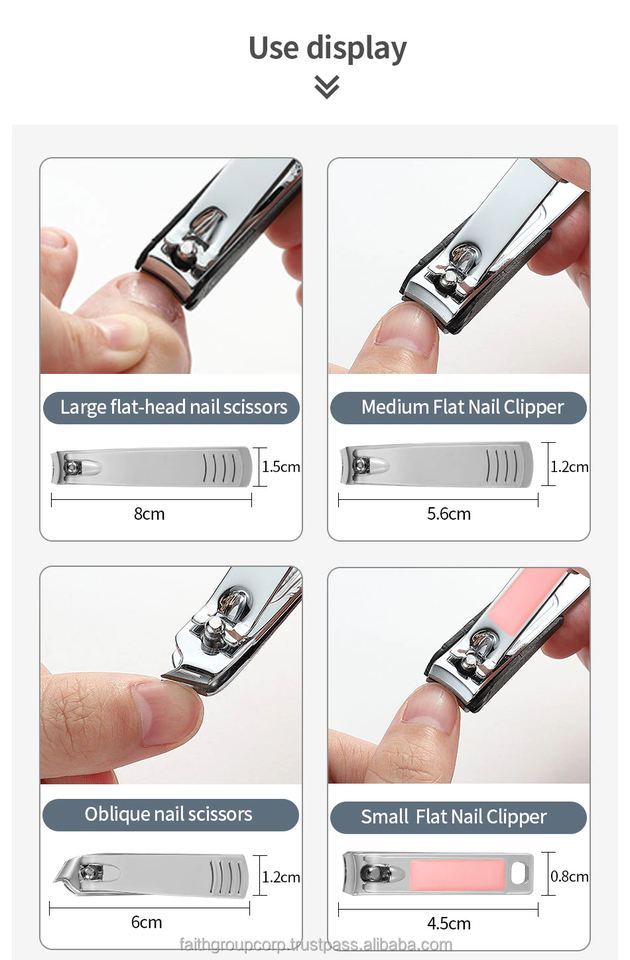 Use display

Large flat-head nail scissors

1.5cm

8cm

Medium Flat Nail Clipper

1.2cm

5.6cm

Oblique nail scissors

1.2cm

6cm

Small Flat Nail Clipper

0.8cm

4.5cm

faithgroupcorp.trustpass.alibaba.com