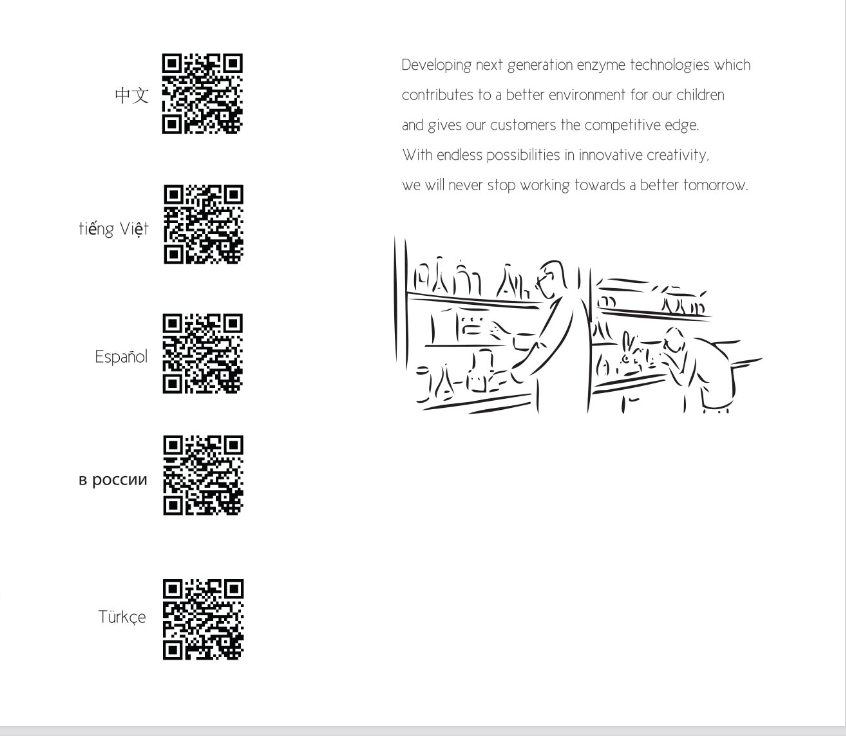 中文

tiếng Việt

Español

в россии

Türkçe

Developing next generation enzyme technologies which contributes to a better environment for our children and gives our customers the competitive edge.
With endless possibilities in innovative creativity, we will never stop working towards a better tomorrow.