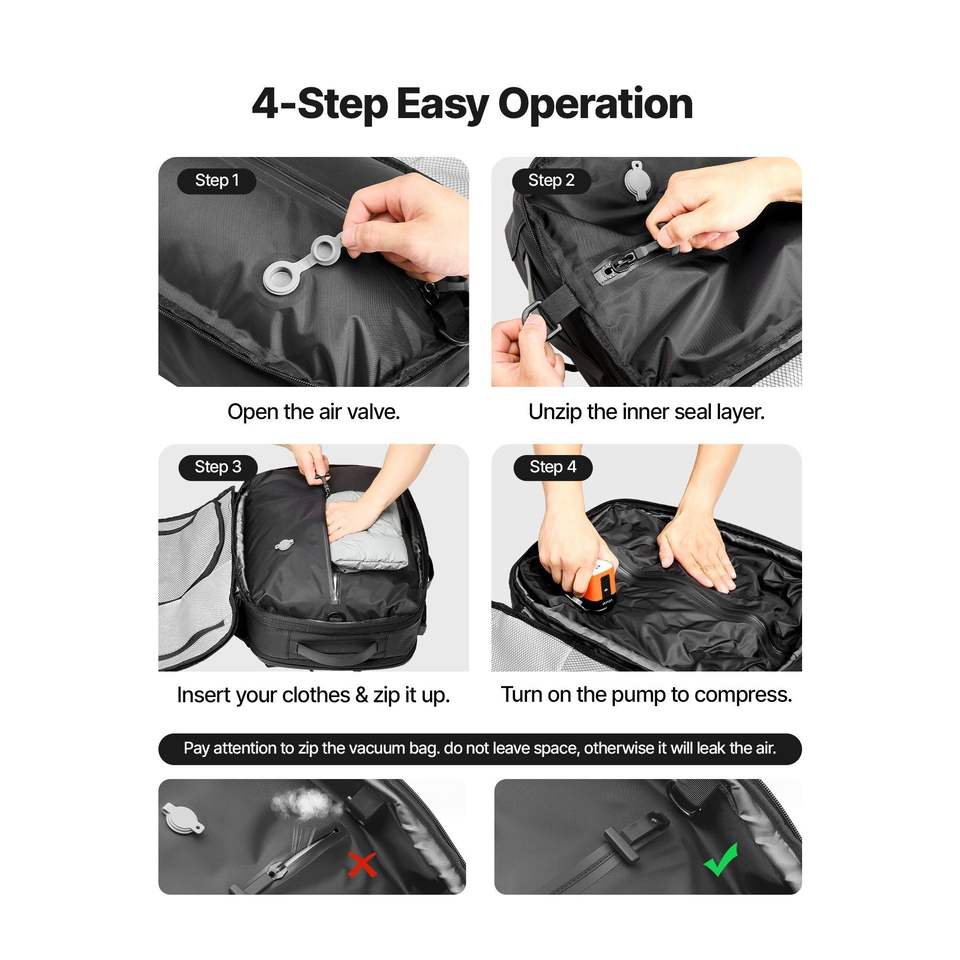 4-Step Easy Operation

Step 1

Open the air valve.

Step 2

Unzip the inner seal layer.

Step 3

Insert your clothes & zip it up.

Step 4

Turn on the pump to compress.

Pay attention to zip the vacuum bag. do not leave space, otherwise it will leak the air.