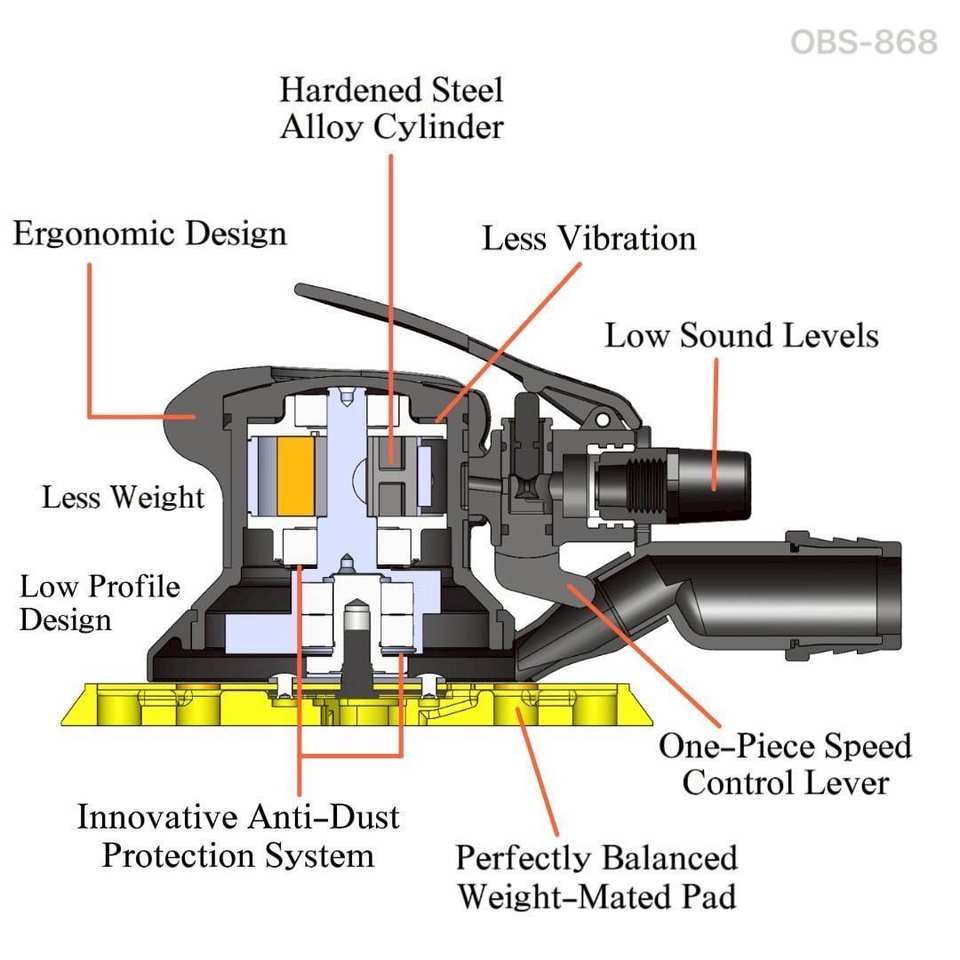 OBS-868

Hardened Steel Alloy Cylinder

Ergonomic Design

Less Vibration

Low Sound Levels

Less Weight

Low Profile Design

One-Piece Speed Control Lever

Innovative Anti-Dust Protection System

Perfectly Balanced Weight-Mated Pad