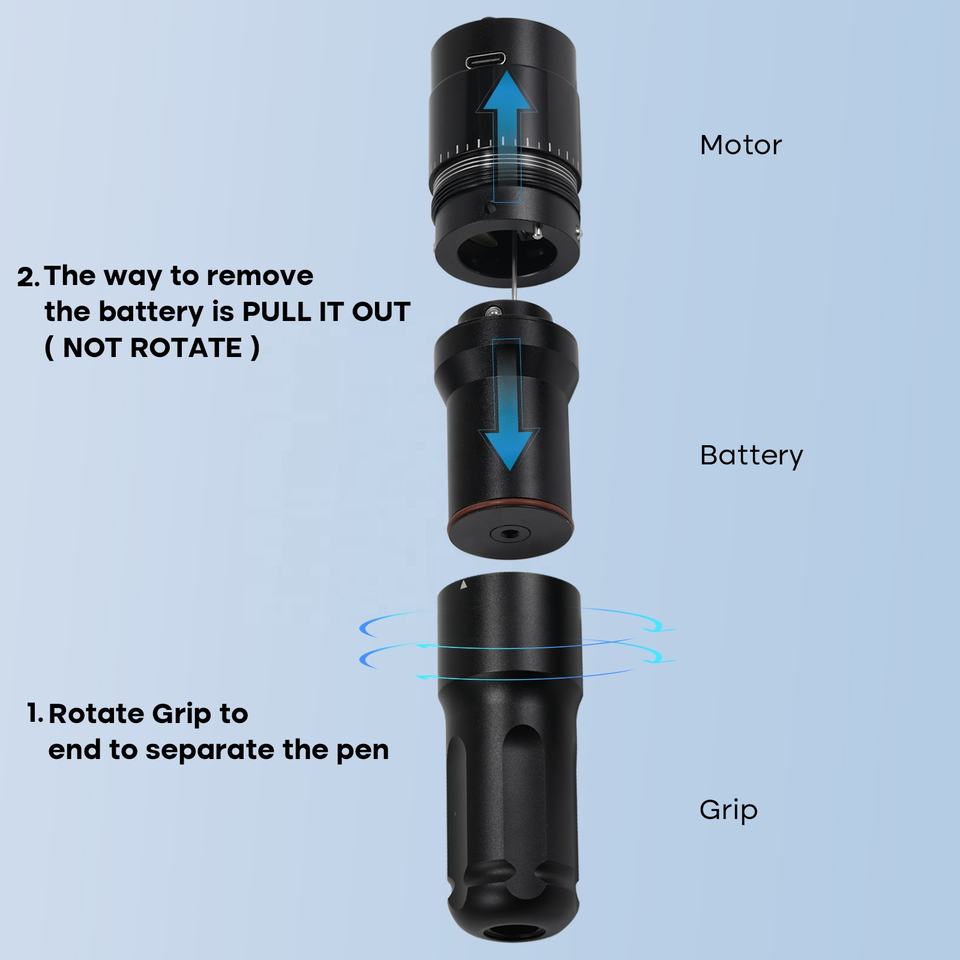 Motor

2. The way to remove the battery is PULL IT OUT ( NOT ROTATE )

Battery

1. Rotate Grip to end to separate the pen

Grip