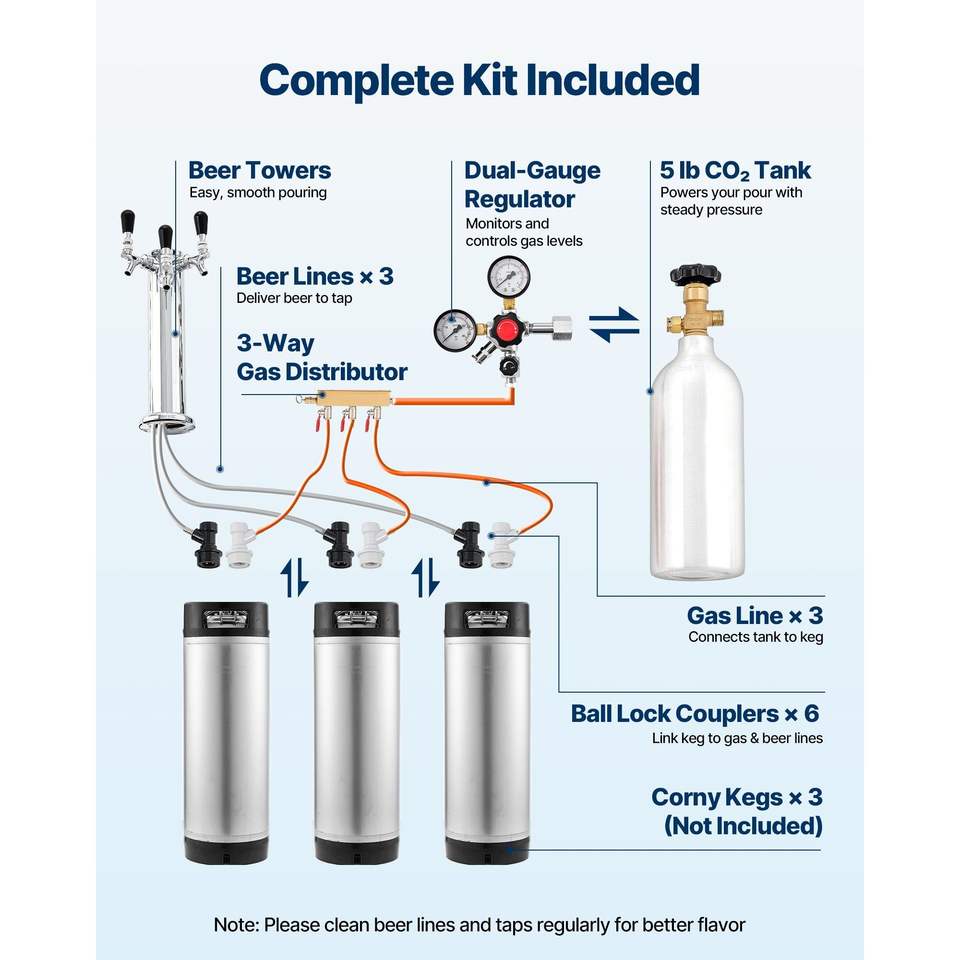 Complete Kit Included

Beer Towers
Easy, smooth pouring

Dual-Gauge Regulator
Monitors and controls gas levels

5 lb $CO_2$ Tank
Powers your pour with steady pressure

Beer Lines × 3
Deliver beer to tap

3-Way Gas Distributor

Gas Line × 3
Connects tank to keg

Ball Lock Couplers × 6
Link keg to gas & beer lines

Corny Kegs × 3
(Not Included)

Note: Please clean beer lines and taps regularly for better flavor